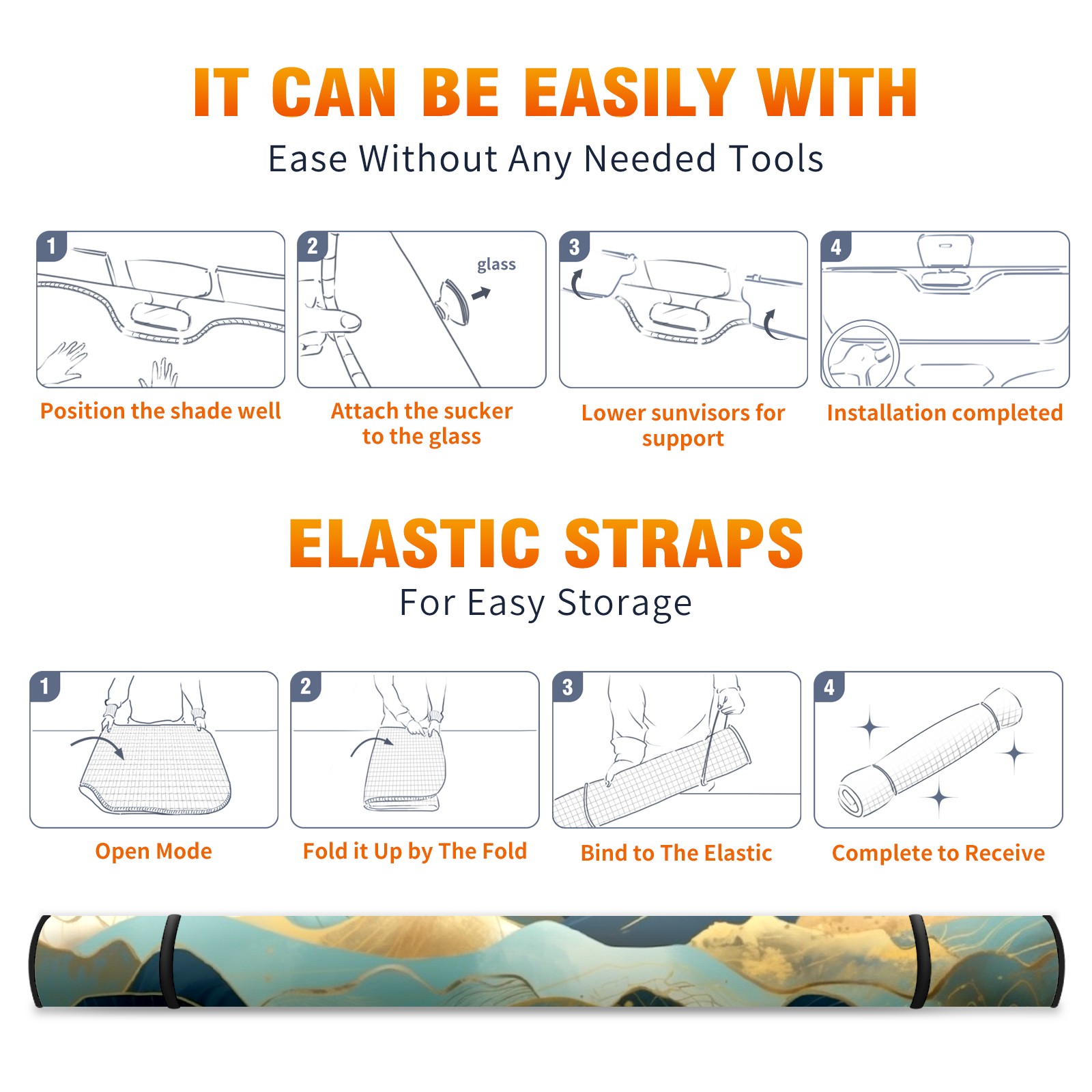 IT CAN BE EASILY WITH

Ease Without Any Needed Tools

1

Position the shade well

2

glass

Attach the sucker to the glass

3

Lower sunvisors for support

4

Installation completed

ELASTIC STRAPS

For Easy Storage

1

Open Mode

2

Fold it Up by The Fold

3

Bind to The Elastic

4

Complete to Receive