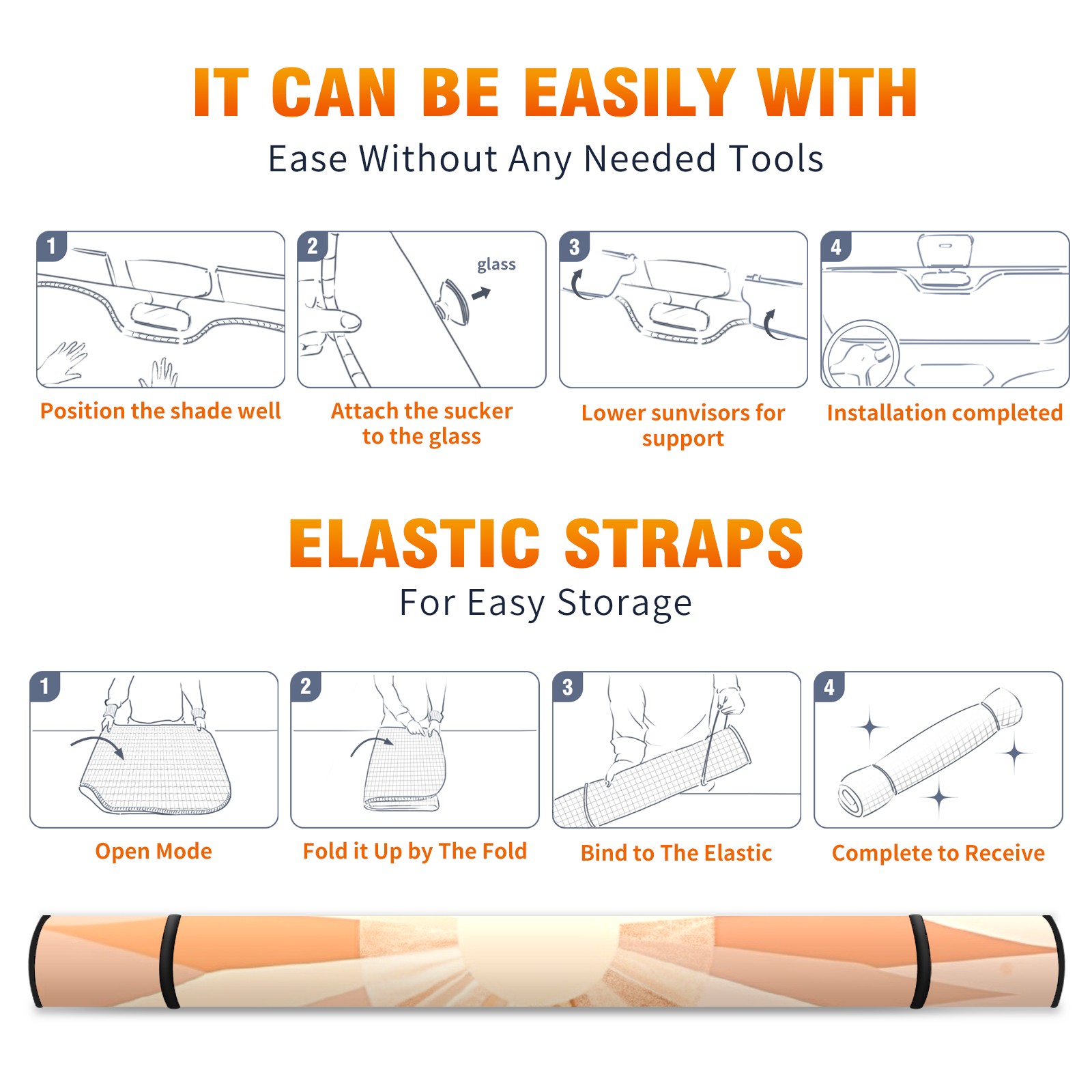 IT CAN BE EASILY WITH
Ease Without Any Needed Tools

1

Position the shade well

2

glass

Attach the sucker to the glass

3

Lower sunvisors for support

4

Installation completed

ELASTIC STRAPS
For Easy Storage

1

Open Mode

2

Fold it Up by The Fold

3

Bind to The Elastic

4

Complete to Receive