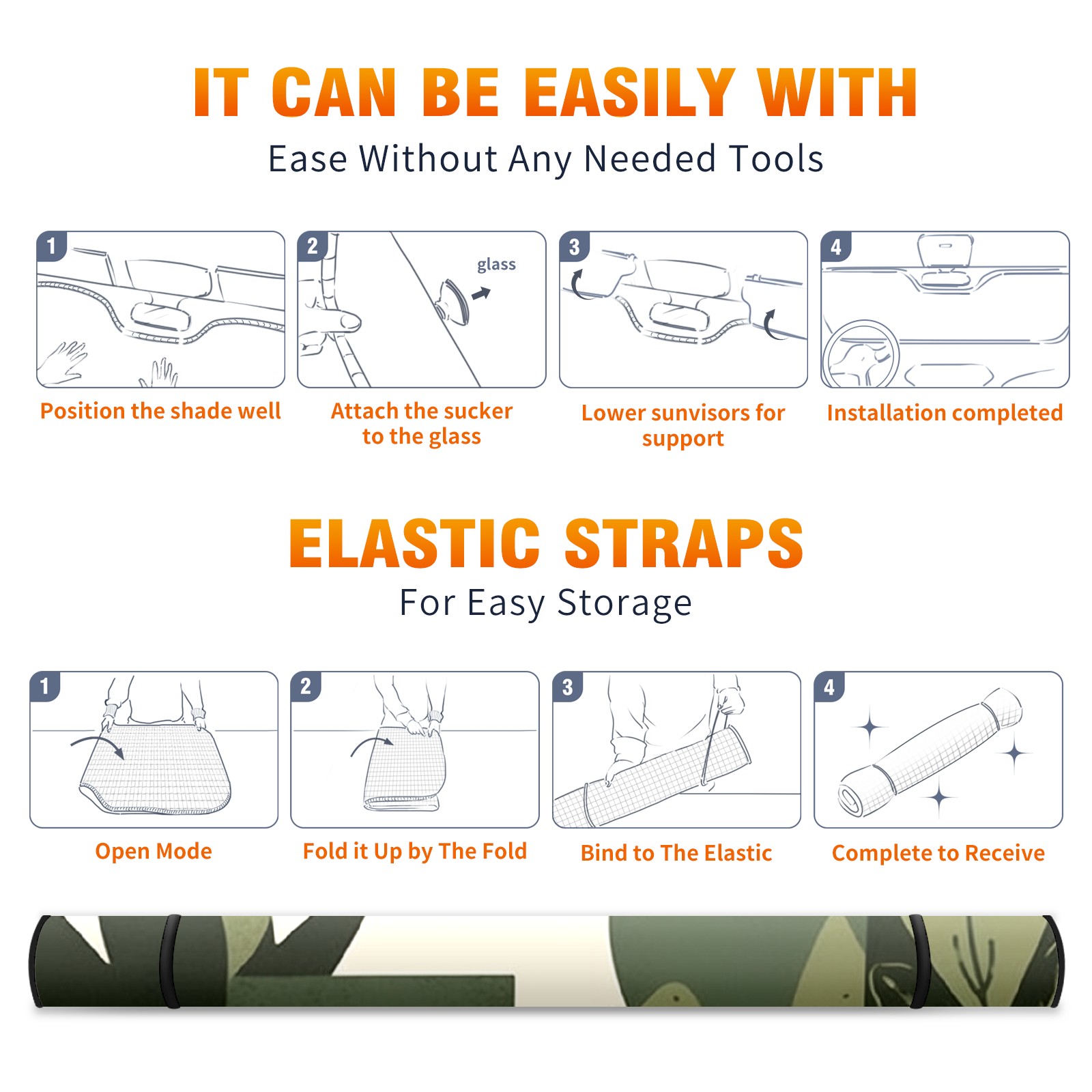 IT CAN BE EASILY WITH

Ease Without Any Needed Tools

1

Position the shade well

2

glass

Attach the sucker to the glass

3

Lower sunvisors for support

4

Installation completed

ELASTIC STRAPS

For Easy Storage

1

Open Mode

2

Fold it Up by The Fold

3

Bind to The Elastic

4

Complete to Receive