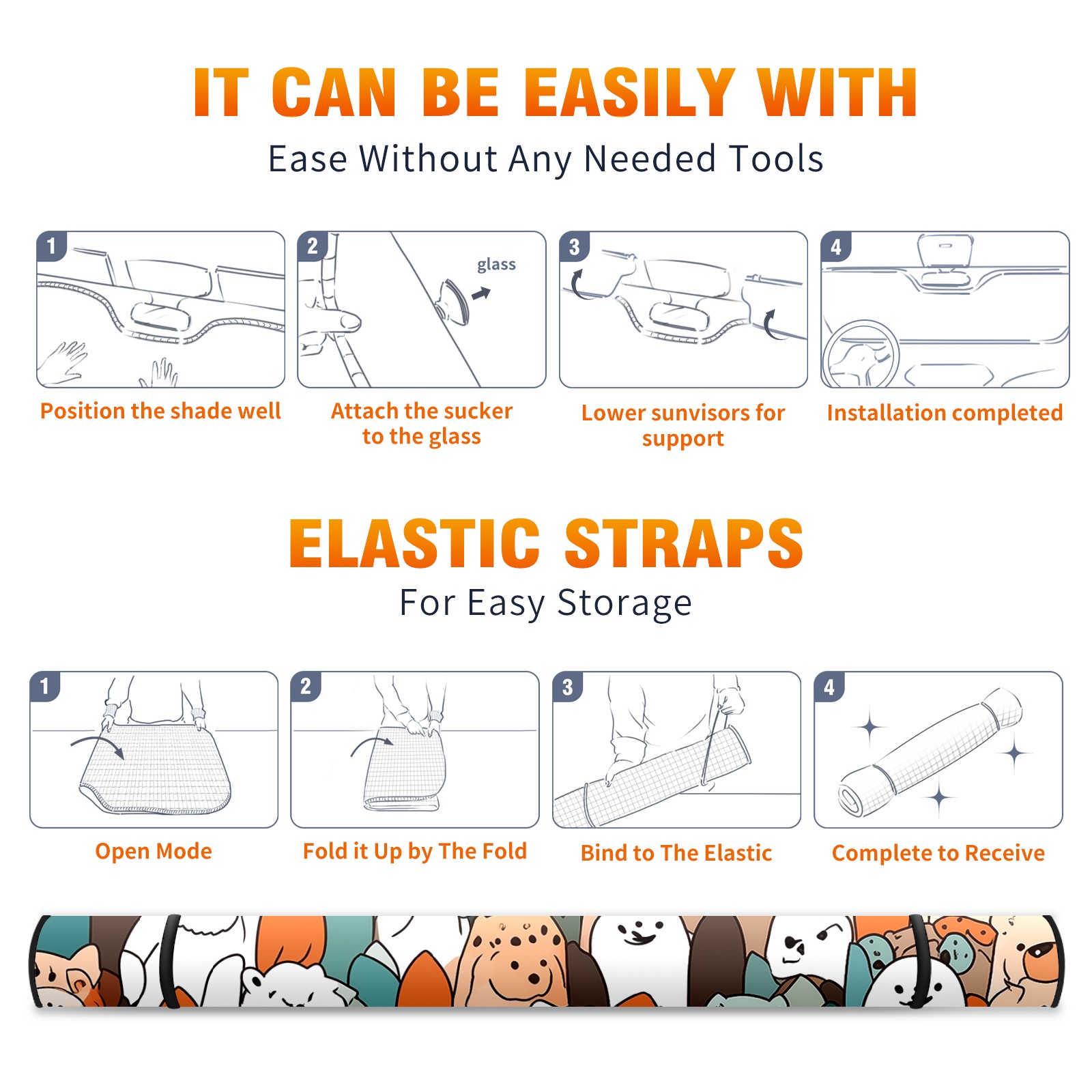 IT CAN BE EASILY WITH
Ease Without Any Needed Tools

1
Position the shade well

2
glass
Attach the sucker to the glass

3
Lower sunvisors for support

4
Installation completed

ELASTIC STRAPS
For Easy Storage

1
Open Mode

2
Fold it Up by The Fold

3
Bind to The Elastic

4
Complete to Receive