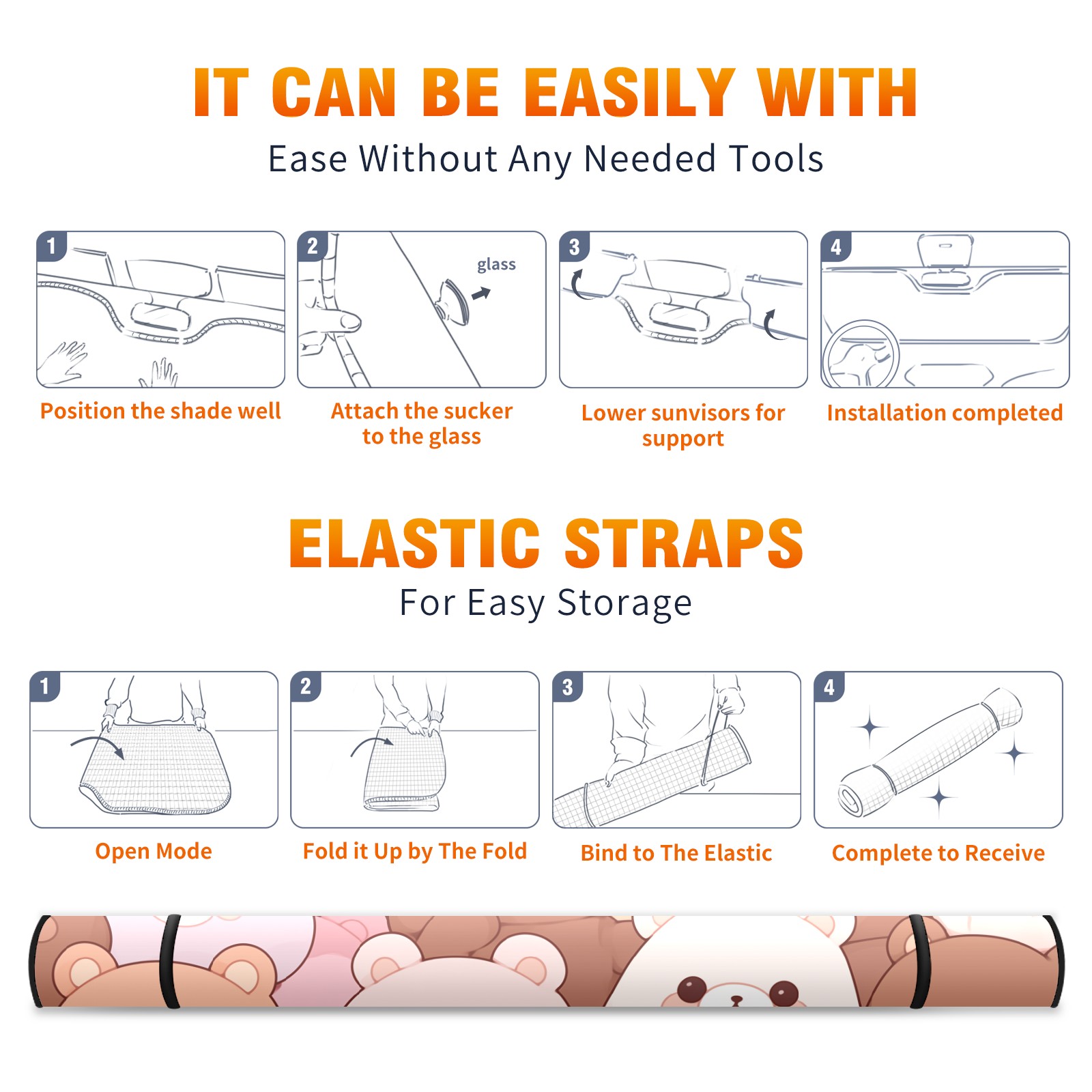 IT CAN BE EASILY WITH

Ease Without Any Needed Tools

1

Position the shade well

2

glass

Attach the sucker to the glass

3

Lower sunvisors for support

4

Installation completed

ELASTIC STRAPS

For Easy Storage

1

Open Mode

2

Fold it Up by The Fold

3

Bind to The Elastic

4

Complete to Receive