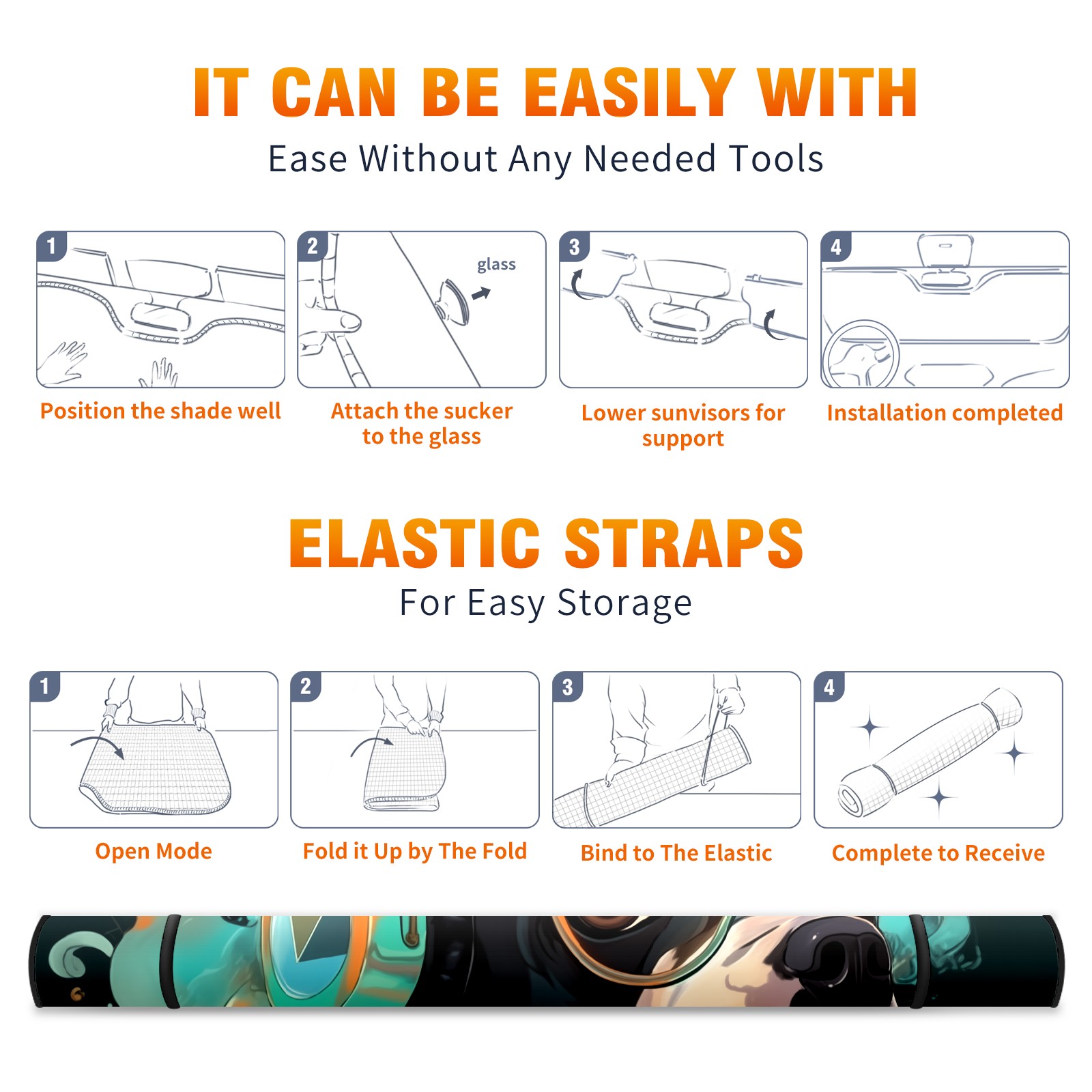 IT CAN BE EASILY WITH
Ease Without Any Needed Tools

1
Position the shade well

2
glass
Attach the sucker to the glass

3
Lower sunvisors for support

4
Installation completed

ELASTIC STRAPS
For Easy Storage

1
Open Mode

2
Fold it Up by The Fold

3
Bind to The Elastic

4
Complete to Receive