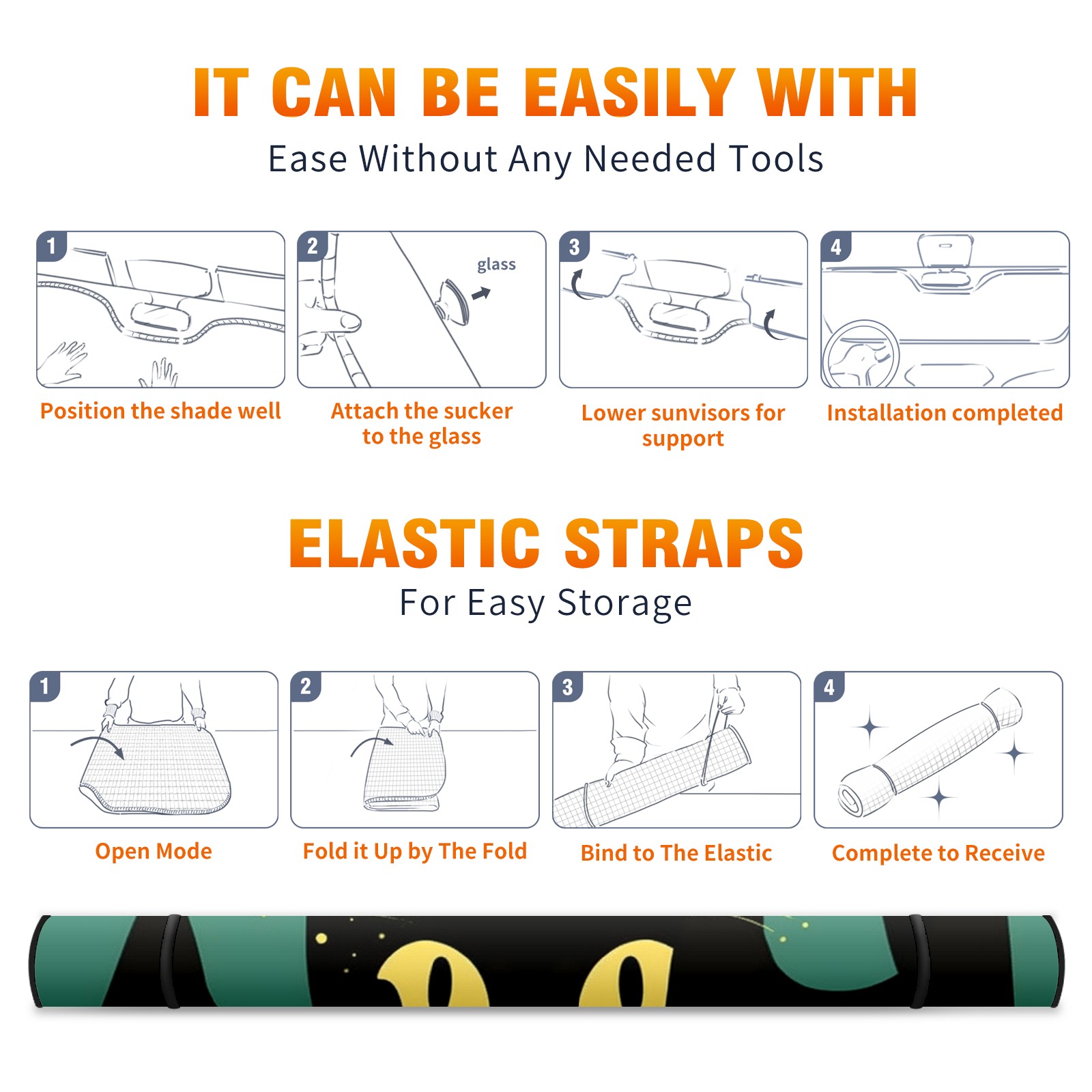 IT CAN BE EASILY WITH
Ease Without Any Needed Tools

1
Position the shade well

2
glass
Attach the sucker to the glass

3
Lower sunvisors for support

4
Installation completed

ELASTIC STRAPS
For Easy Storage

1
Open Mode

2
Fold it Up by The Fold

3
Bind to The Elastic

4
Complete to Receive