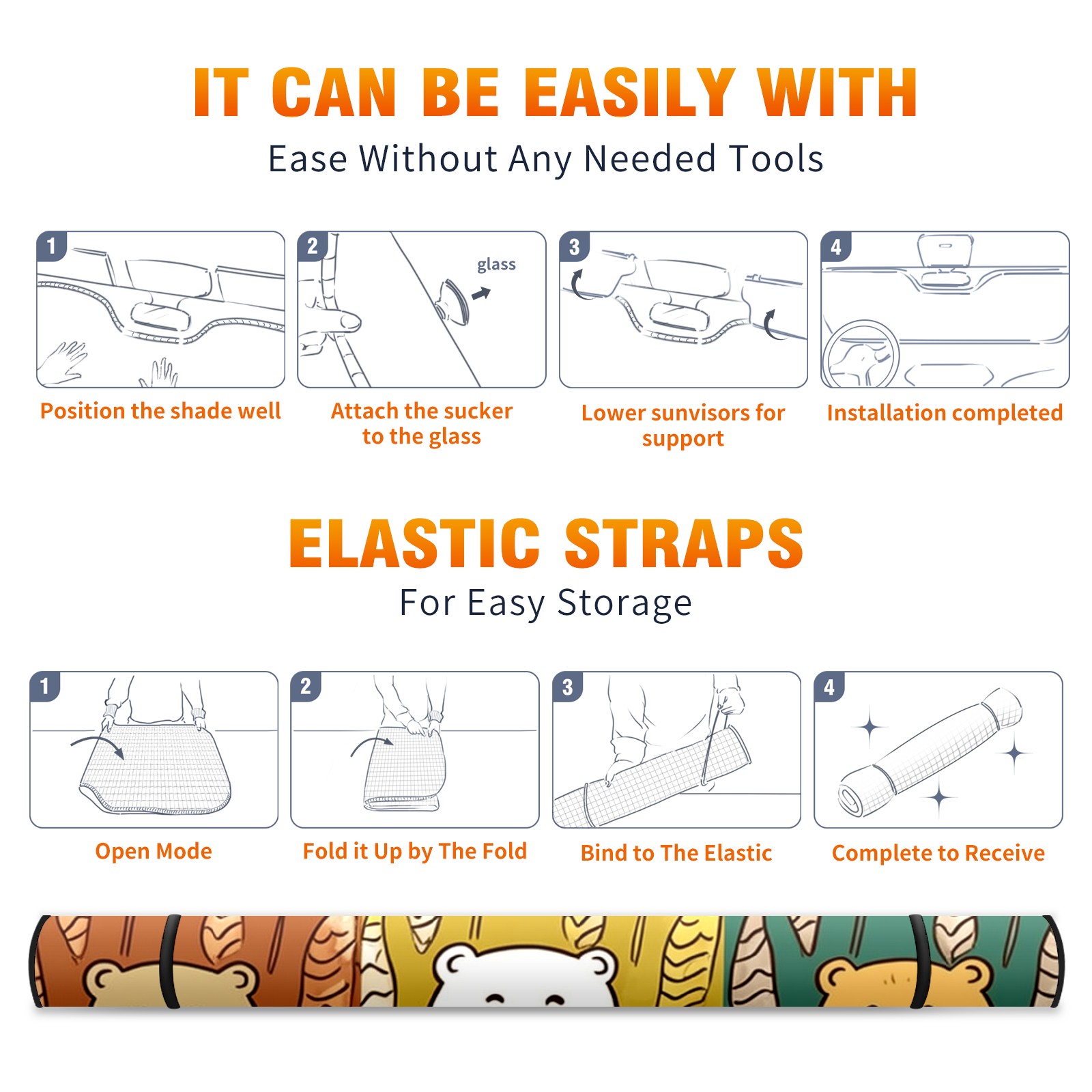 IT CAN BE EASILY WITH

Ease Without Any Needed Tools

1

Position the shade well

2

glass

Attach the sucker to the glass

3

Lower sunvisors for support

4

Installation completed

ELASTIC STRAPS

For Easy Storage

1

Open Mode

2

Fold it Up by The Fold

3

Bind to The Elastic

4

Complete to Receive