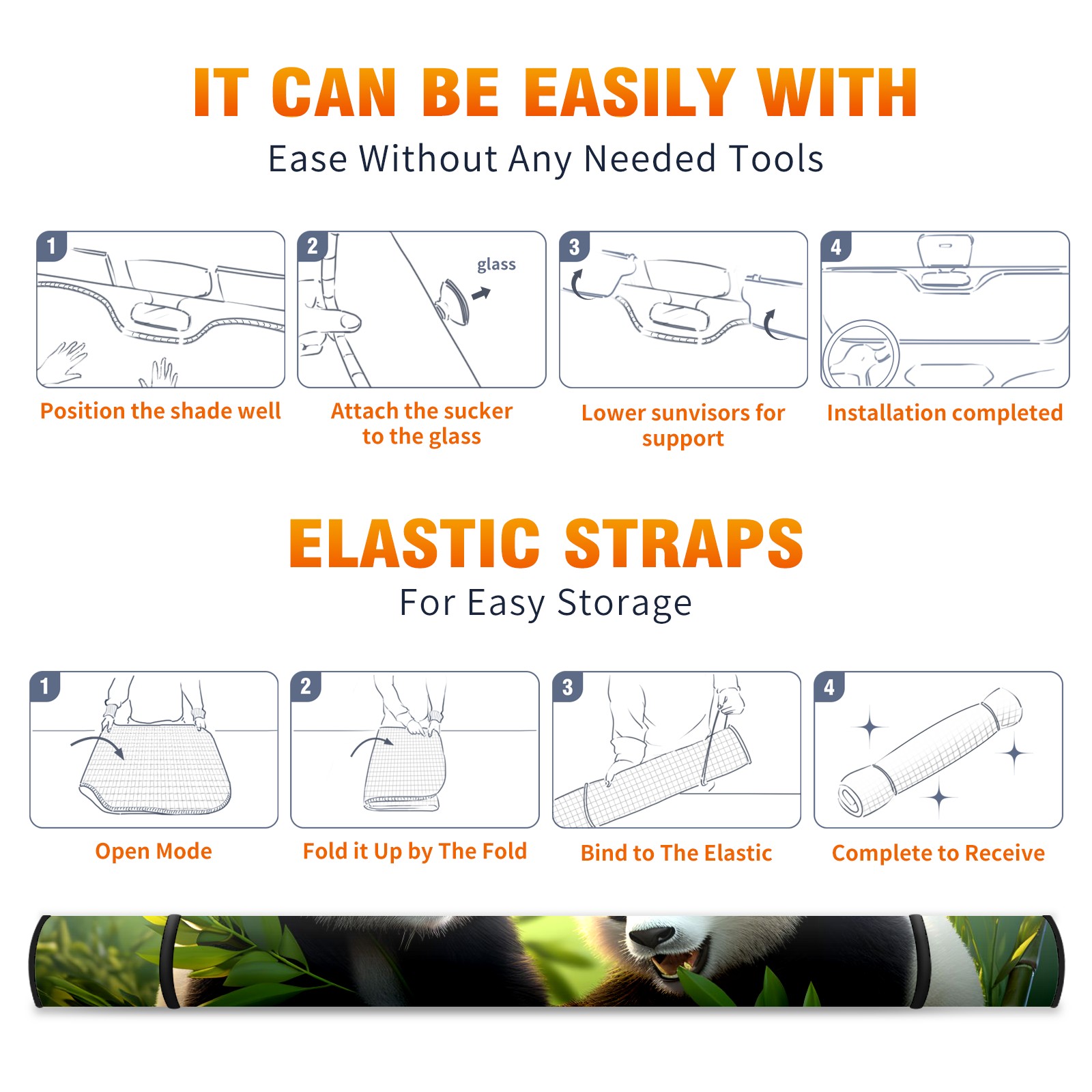 IT CAN BE EASILY WITH

Ease Without Any Needed Tools

1

Position the shade well

2

glass

Attach the sucker to the glass

3

Lower sunvisors for support

4

Installation completed

ELASTIC STRAPS

For Easy Storage

1

Open Mode

2

Fold it Up by The Fold

3

Bind to The Elastic

4

Complete to Receive