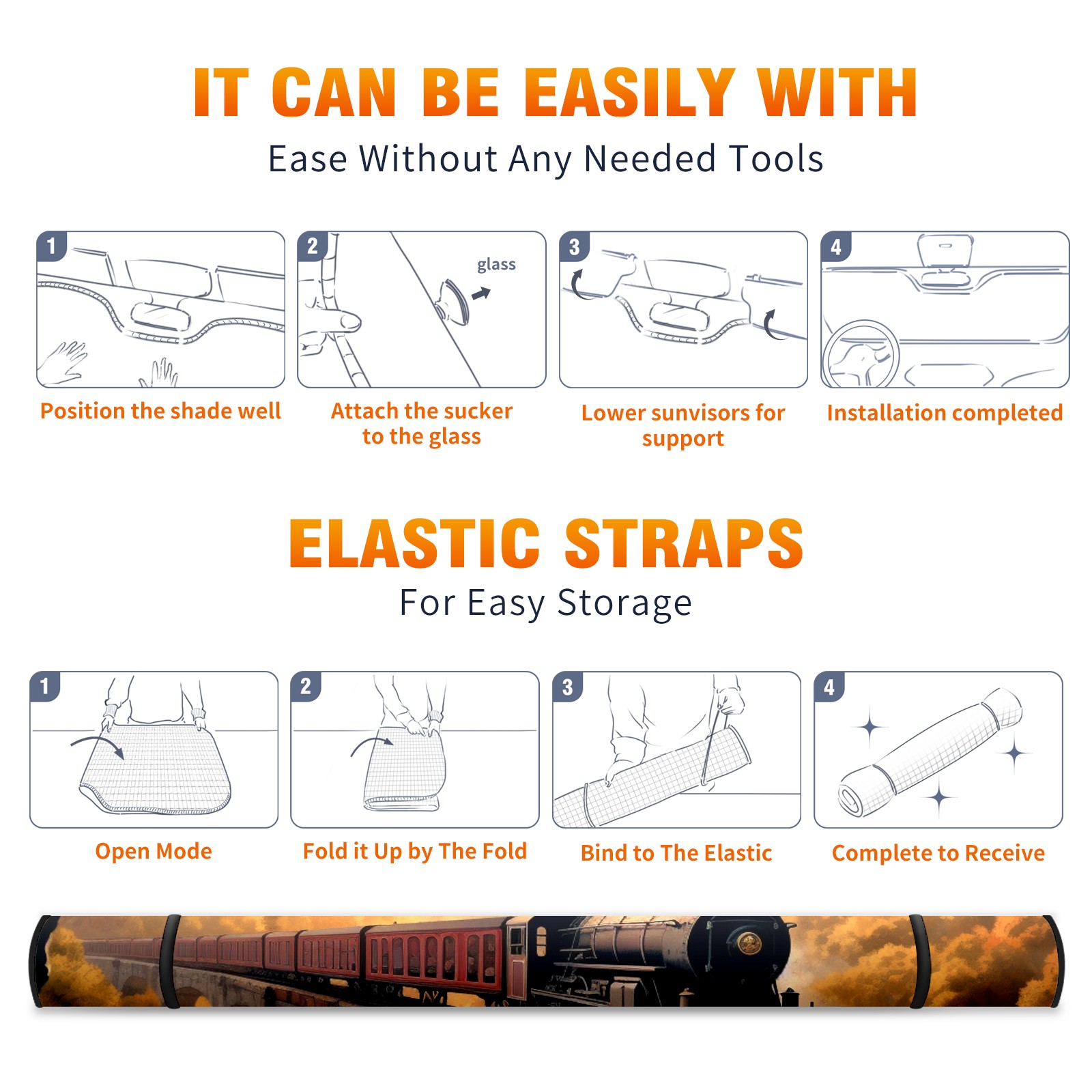 IT CAN BE EASILY WITH

Ease Without Any Needed Tools

1

Position the shade well

2

glass

Attach the sucker to the glass

3

Lower sunvisors for support

4

Installation completed

ELASTIC STRAPS

For Easy Storage

1

Open Mode

2

Fold it Up by The Fold

3

Bind to The Elastic

4

Complete to Receive