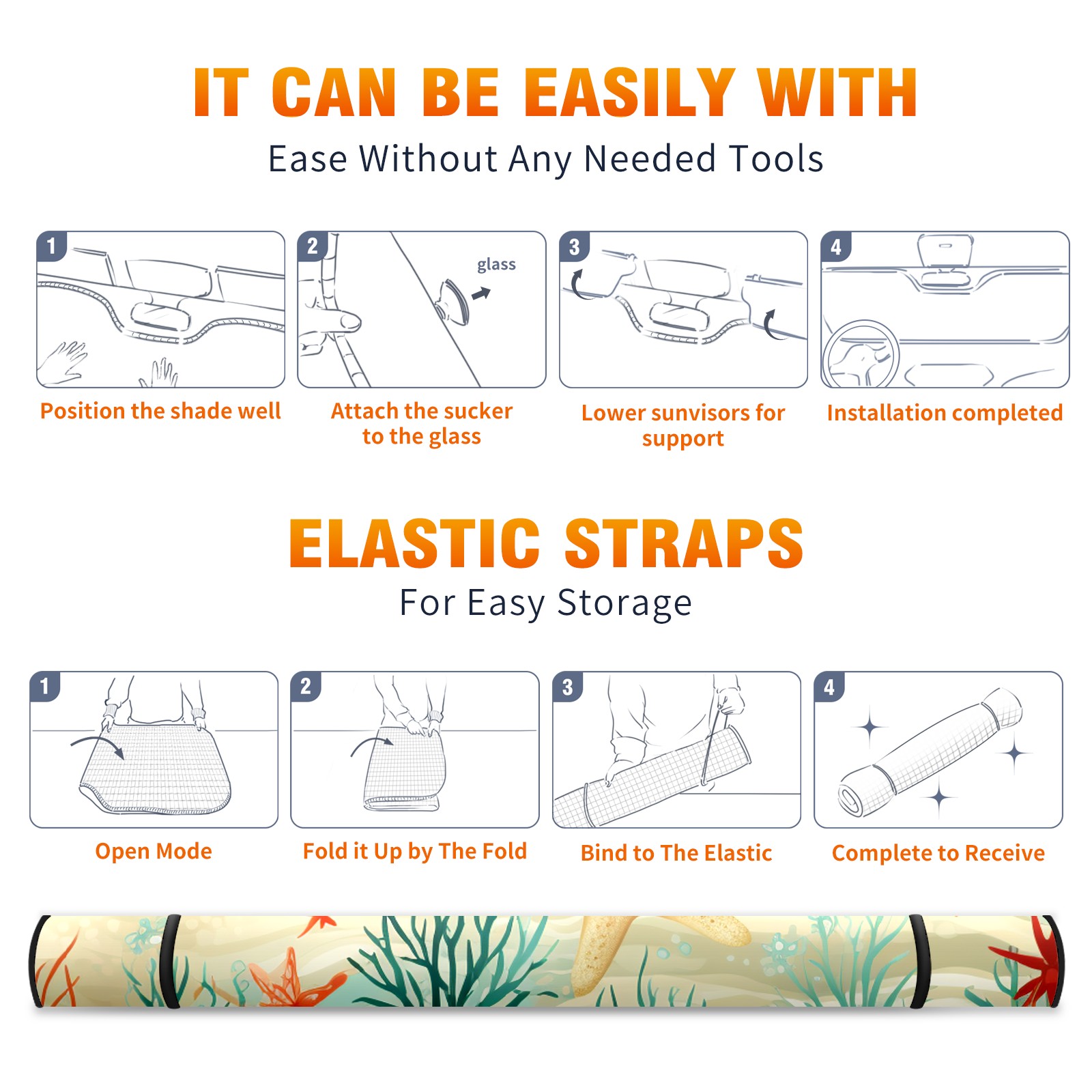 IT CAN BE EASILY WITH
Ease Without Any Needed Tools

1
Position the shade well

2
glass
Attach the sucker to the glass

3
Lower sunvisors for support

4
Installation completed

ELASTIC STRAPS
For Easy Storage

1
Open Mode

2
Fold it Up by The Fold

3
Bind to The Elastic

4
Complete to Receive