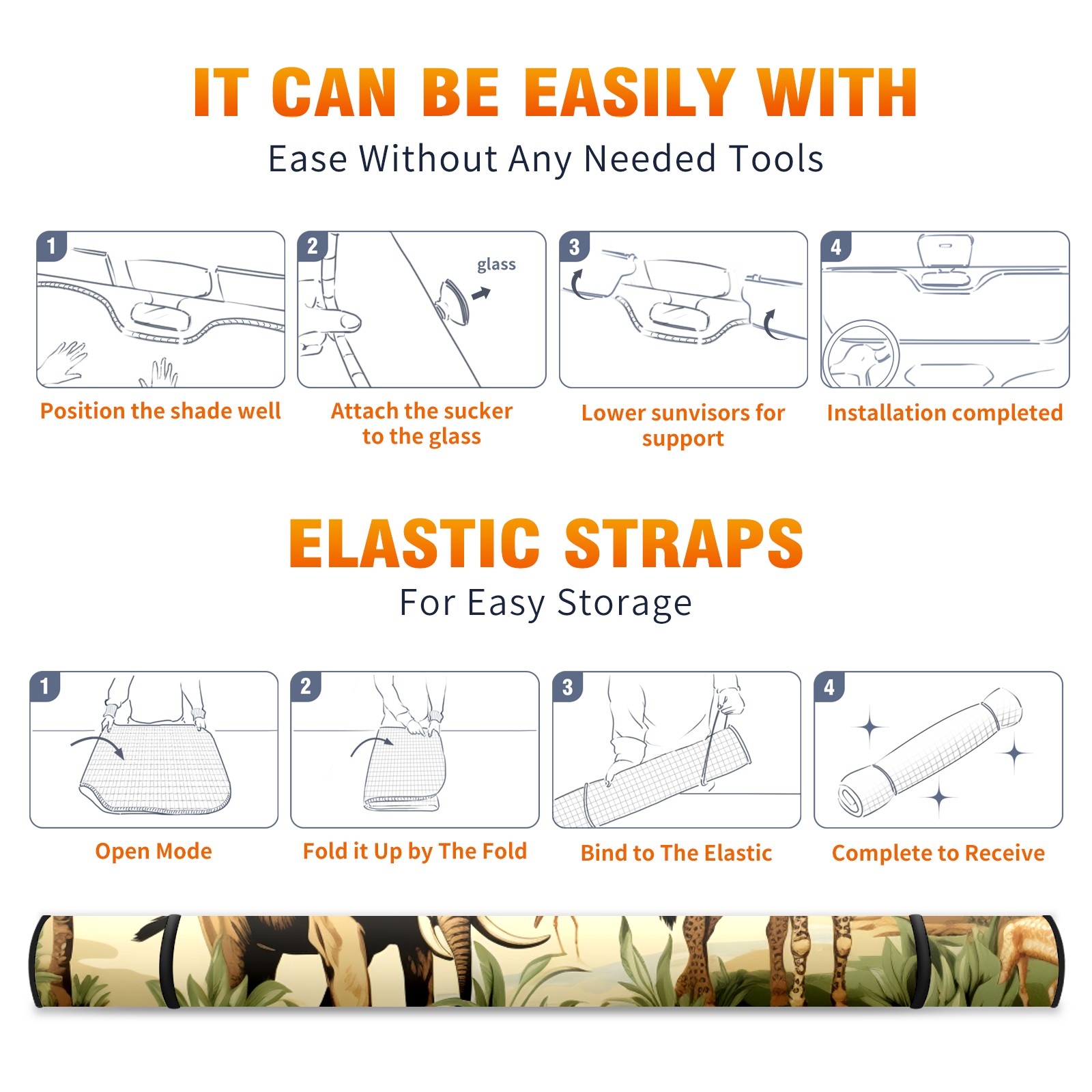 IT CAN BE EASILY WITH

Ease Without Any Needed Tools

1

Position the shade well

2

glass

Attach the sucker to the glass

3

Lower sunvisors for support

4

Installation completed

ELASTIC STRAPS

For Easy Storage

1

Open Mode

2

Fold it Up by The Fold

3

Bind to The Elastic

4

Complete to Receive