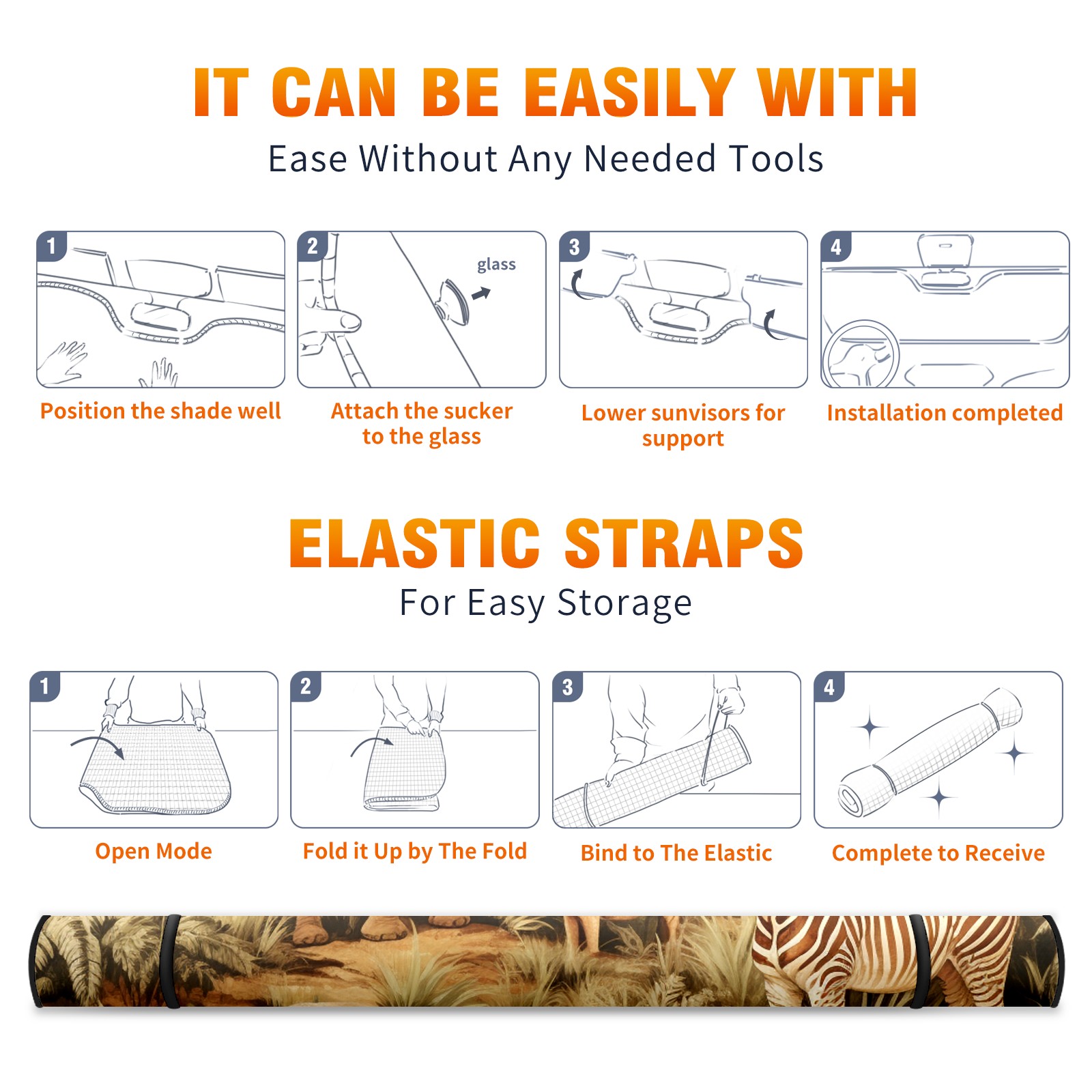 IT CAN BE EASILY WITH

Ease Without Any Needed Tools

1

Position the shade well

2

glass

Attach the sucker to the glass

3

Lower sunvisors for support

4

Installation completed

ELASTIC STRAPS

For Easy Storage

1

Open Mode

2

Fold it Up by The Fold

3

Bind to The Elastic

4

Complete to Receive