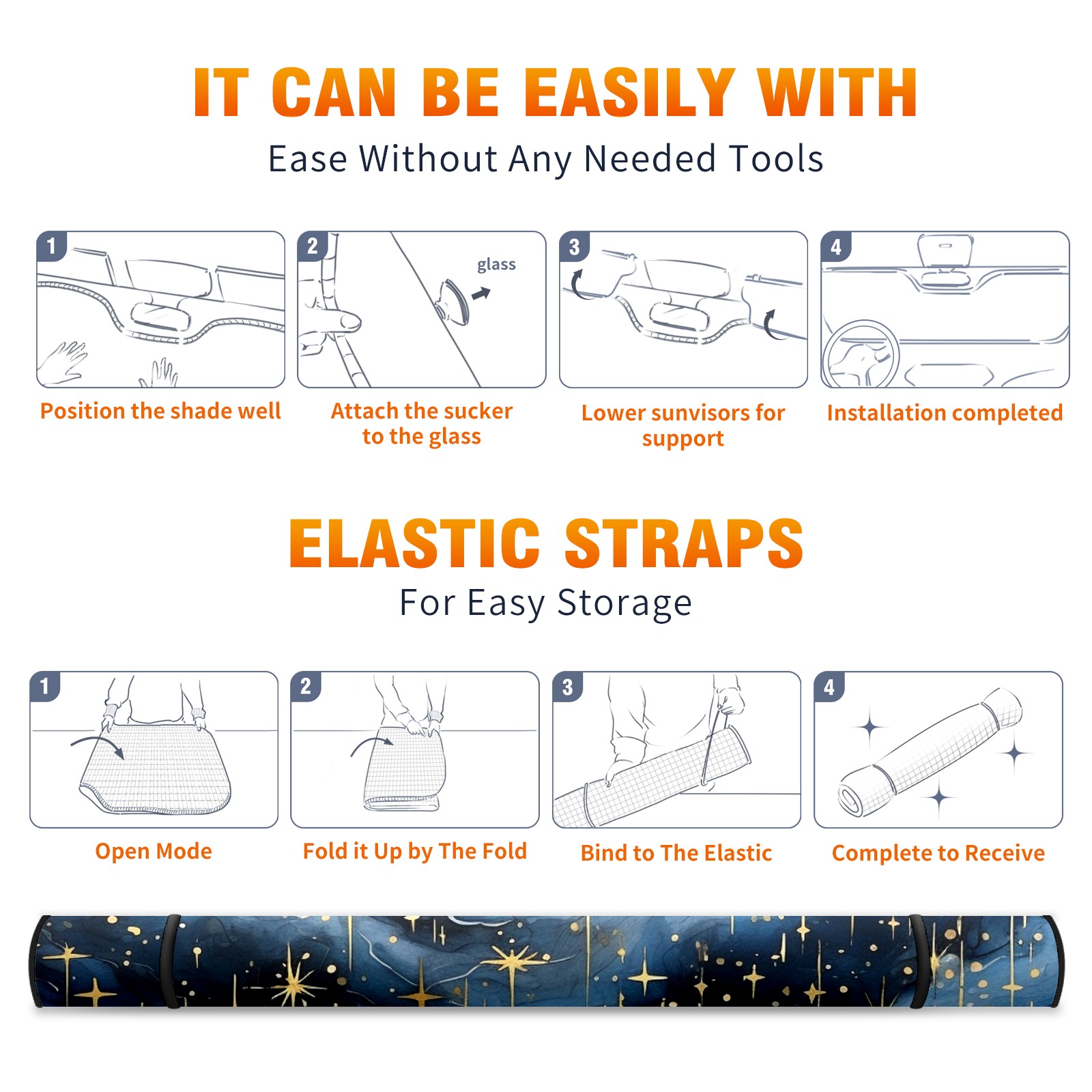 IT CAN BE EASILY WITH

Ease Without Any Needed Tools

1

Position the shade well

2

glass

Attach the sucker to the glass

3

Lower sunvisors for support

4

Installation completed

ELASTIC STRAPS

For Easy Storage

1

Open Mode

2

Fold it Up by The Fold

3

Bind to The Elastic

4

Complete to Receive