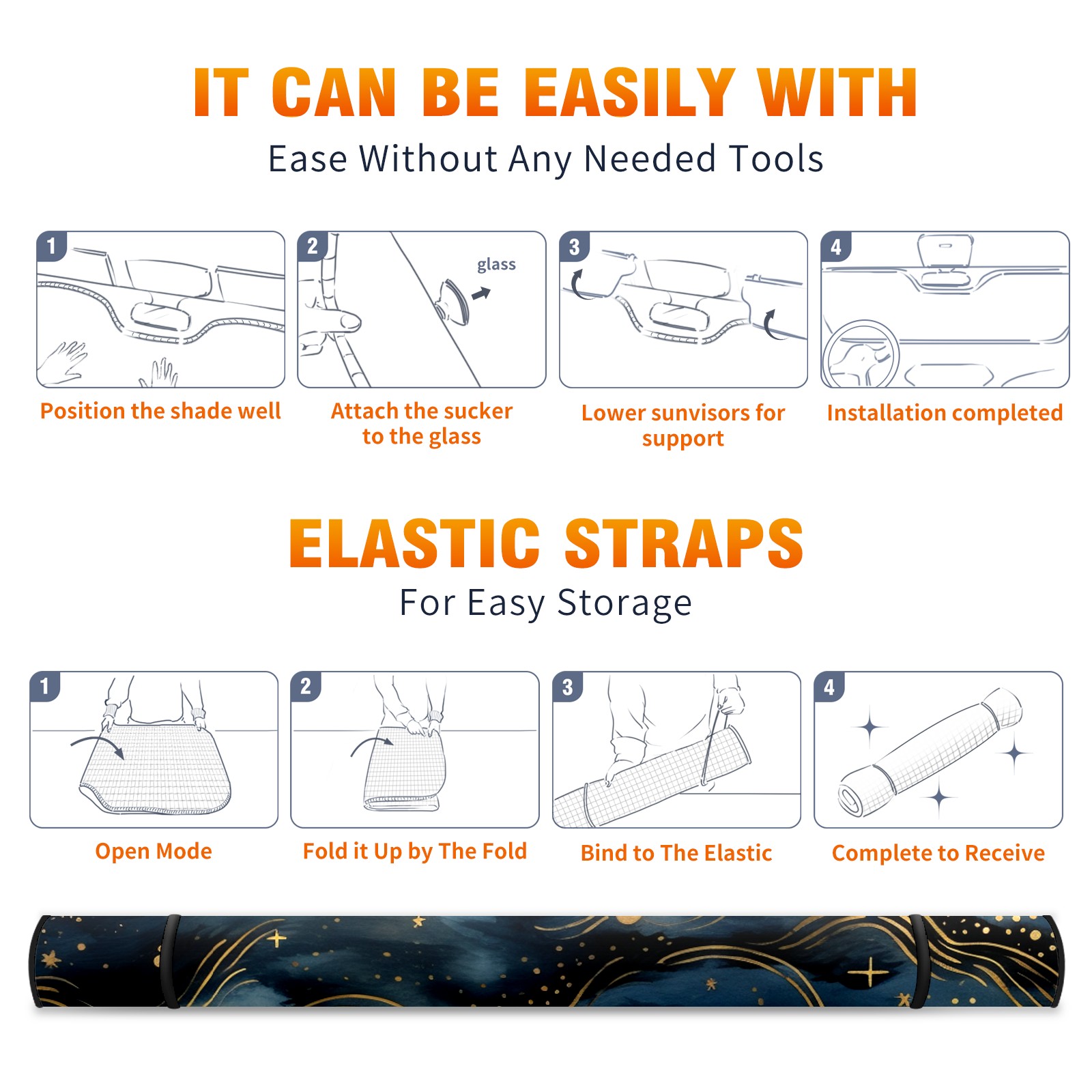 IT CAN BE EASILY WITH
Ease Without Any Needed Tools

1
Position the shade well

2
glass
Attach the sucker to the glass

3
Lower sunvisors for support

4
Installation completed

ELASTIC STRAPS
For Easy Storage

1
Open Mode

2
Fold it Up by The Fold

3
Bind to The Elastic

4
Complete to Receive