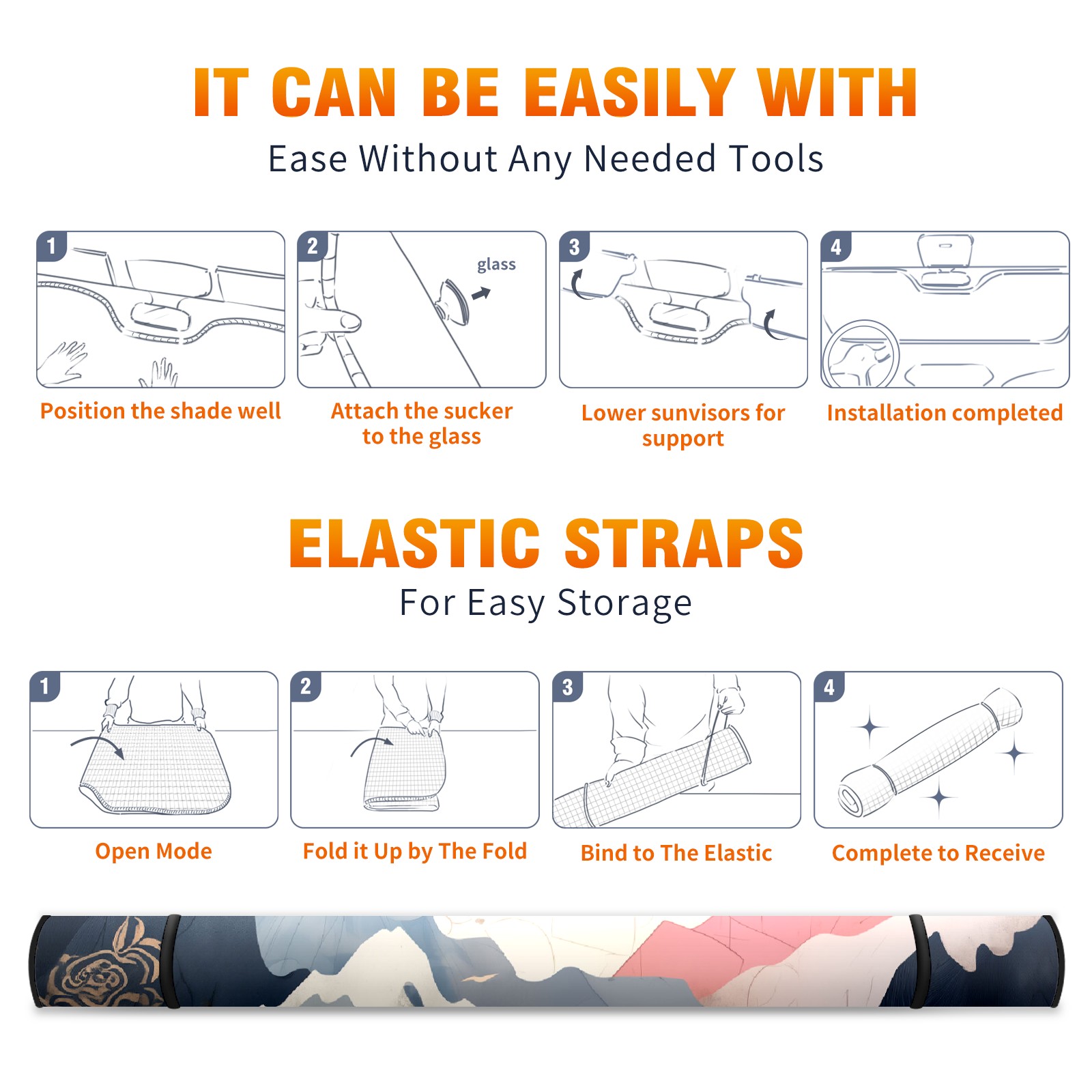 IT CAN BE EASILY WITH
Ease Without Any Needed Tools

1
Position the shade well

2
glass
Attach the sucker to the glass

3
Lower sunvisors for support

4
Installation completed

ELASTIC STRAPS
For Easy Storage

1
Open Mode

2
Fold it Up by The Fold

3
Bind to The Elastic

4
Complete to Receive