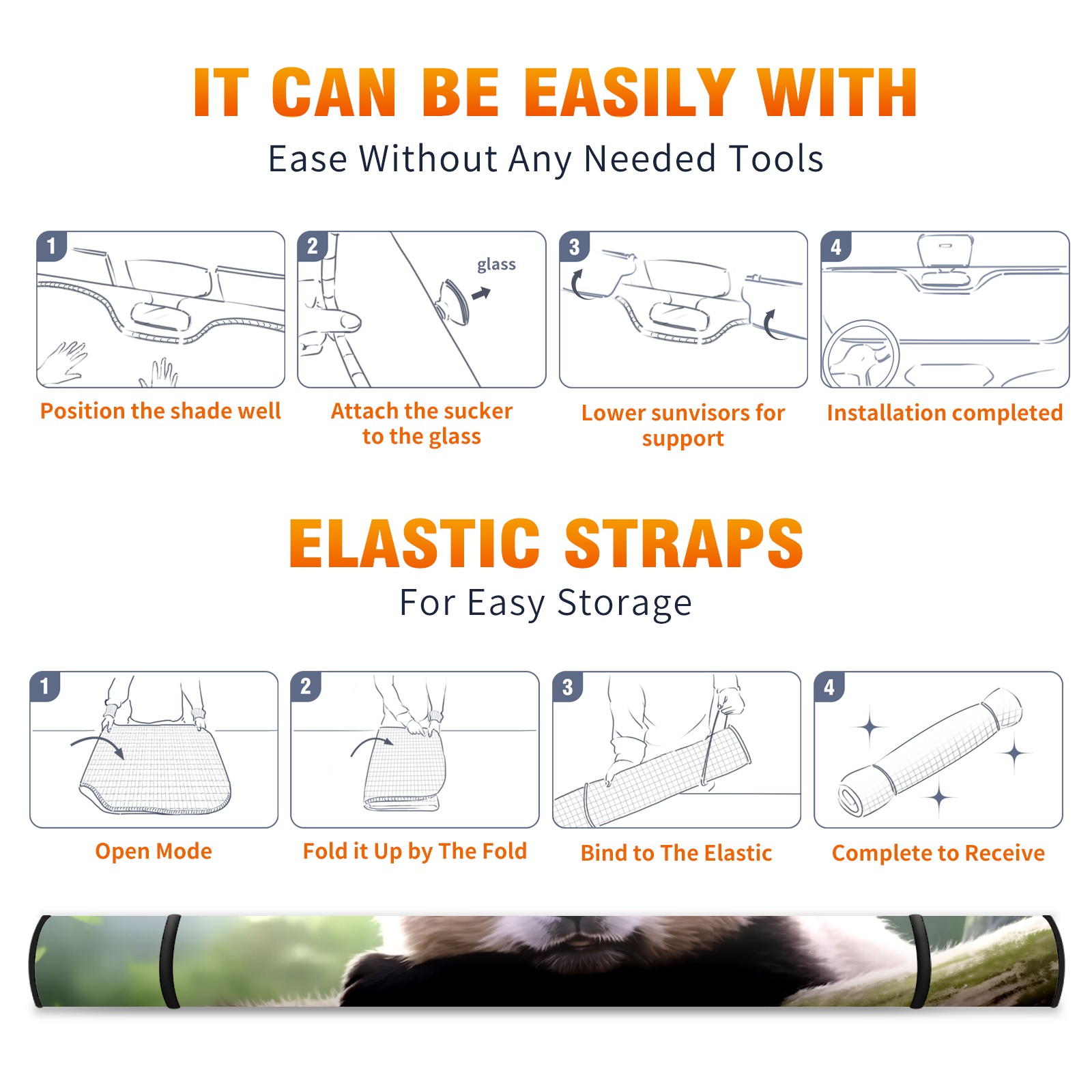 IT CAN BE EASILY WITH
Ease Without Any Needed Tools

1
Position the shade well

2
glass
Attach the sucker to the glass

3
Lower sunvisors for support

4
Installation completed

ELASTIC STRAPS
For Easy Storage

1
Open Mode

2
Fold it Up by The Fold

3
Bind to The Elastic

4
Complete to Receive