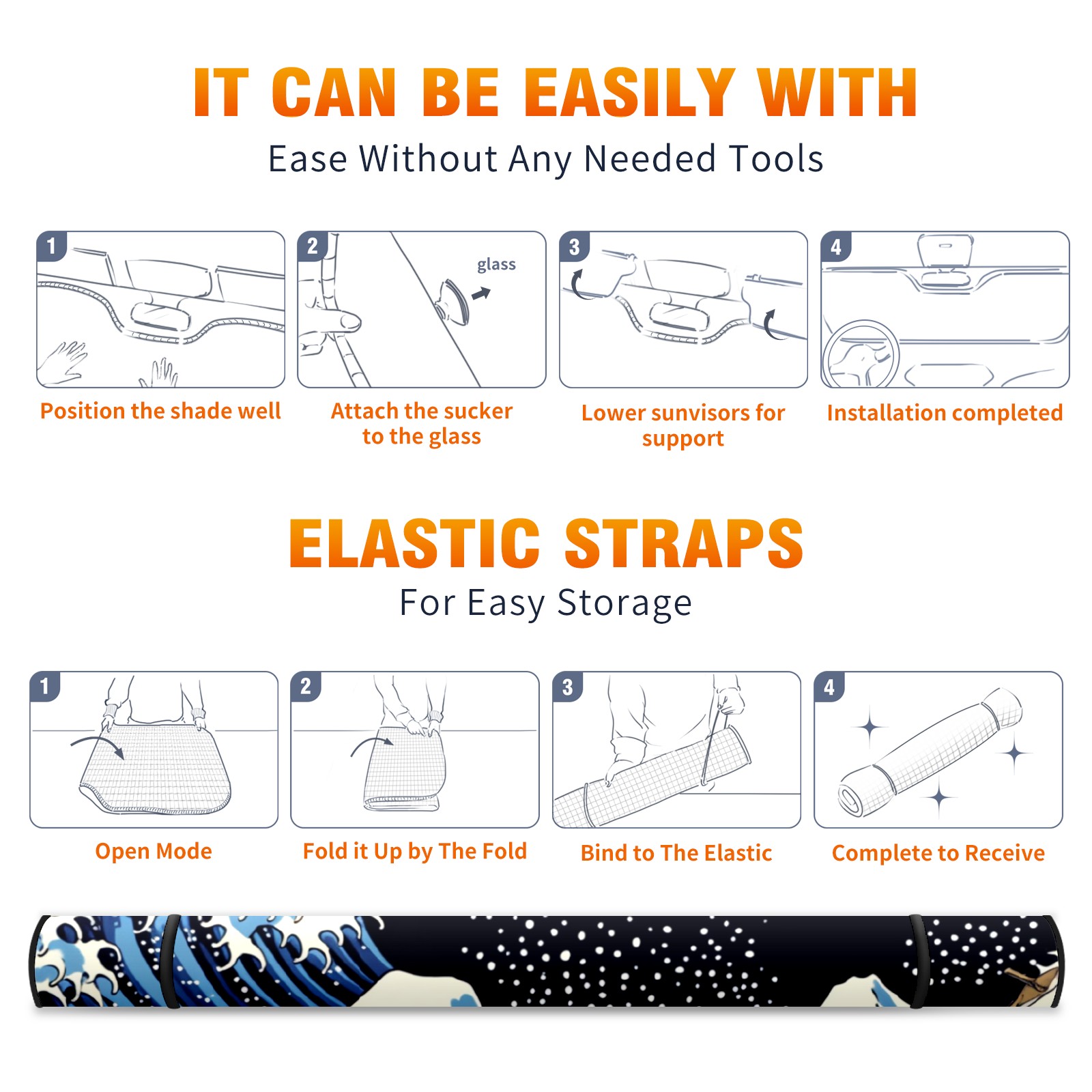 IT CAN BE EASILY WITH
Ease Without Any Needed Tools

1
Position the shade well

2
glass
Attach the sucker to the glass

3
Lower sunvisors for support

4
Installation completed

ELASTIC STRAPS
For Easy Storage

1
Open Mode

2
Fold it Up by The Fold

3
Bind to The Elastic

4
Complete to Receive