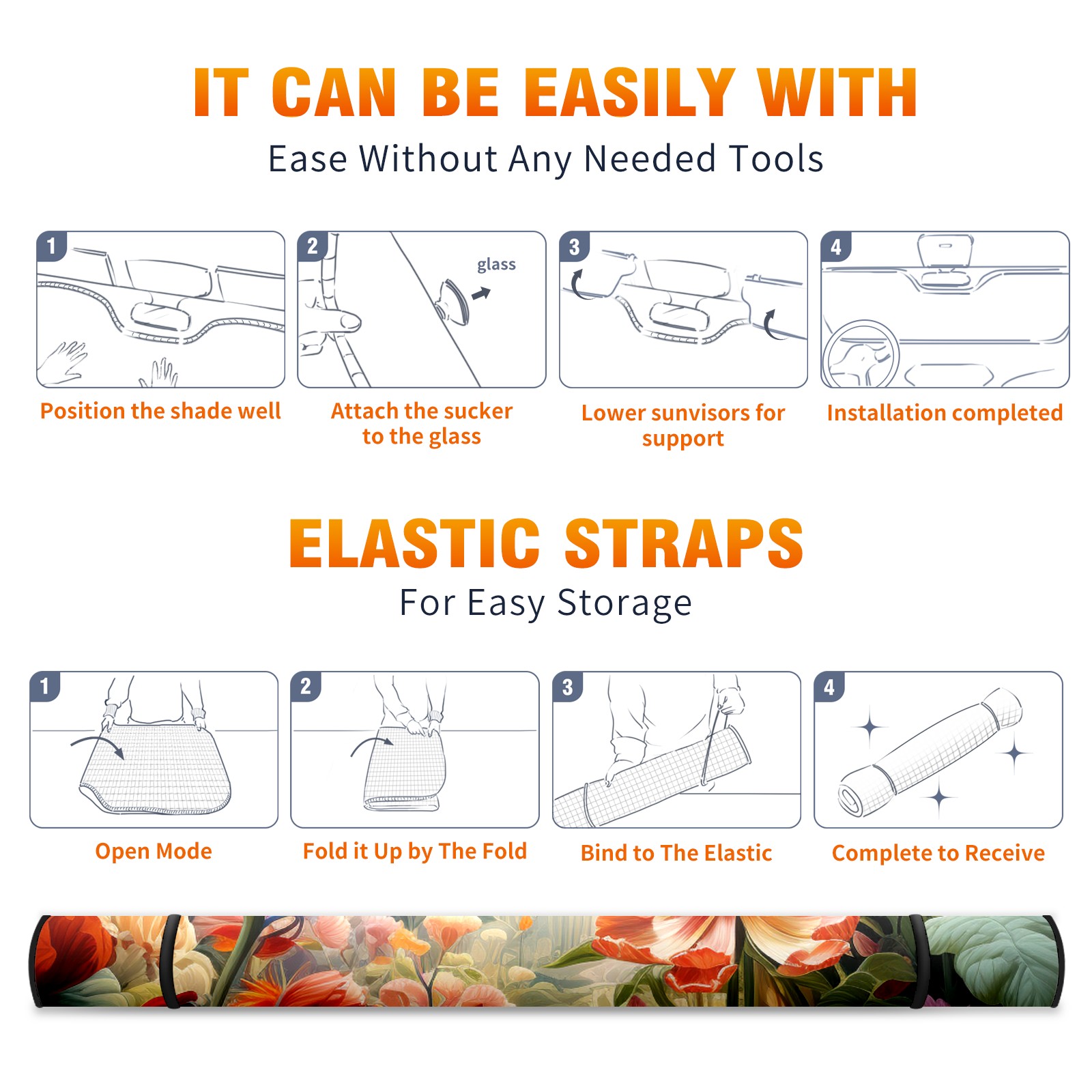 IT CAN BE EASILY WITH

Ease Without Any Needed Tools

1

Position the shade well

2

glass

Attach the sucker to the glass

3

Lower sunvisors for support

4

Installation completed

ELASTIC STRAPS

For Easy Storage

1

Open Mode

2

Fold it Up by The Fold

3

Bind to The Elastic

4

Complete to Receive