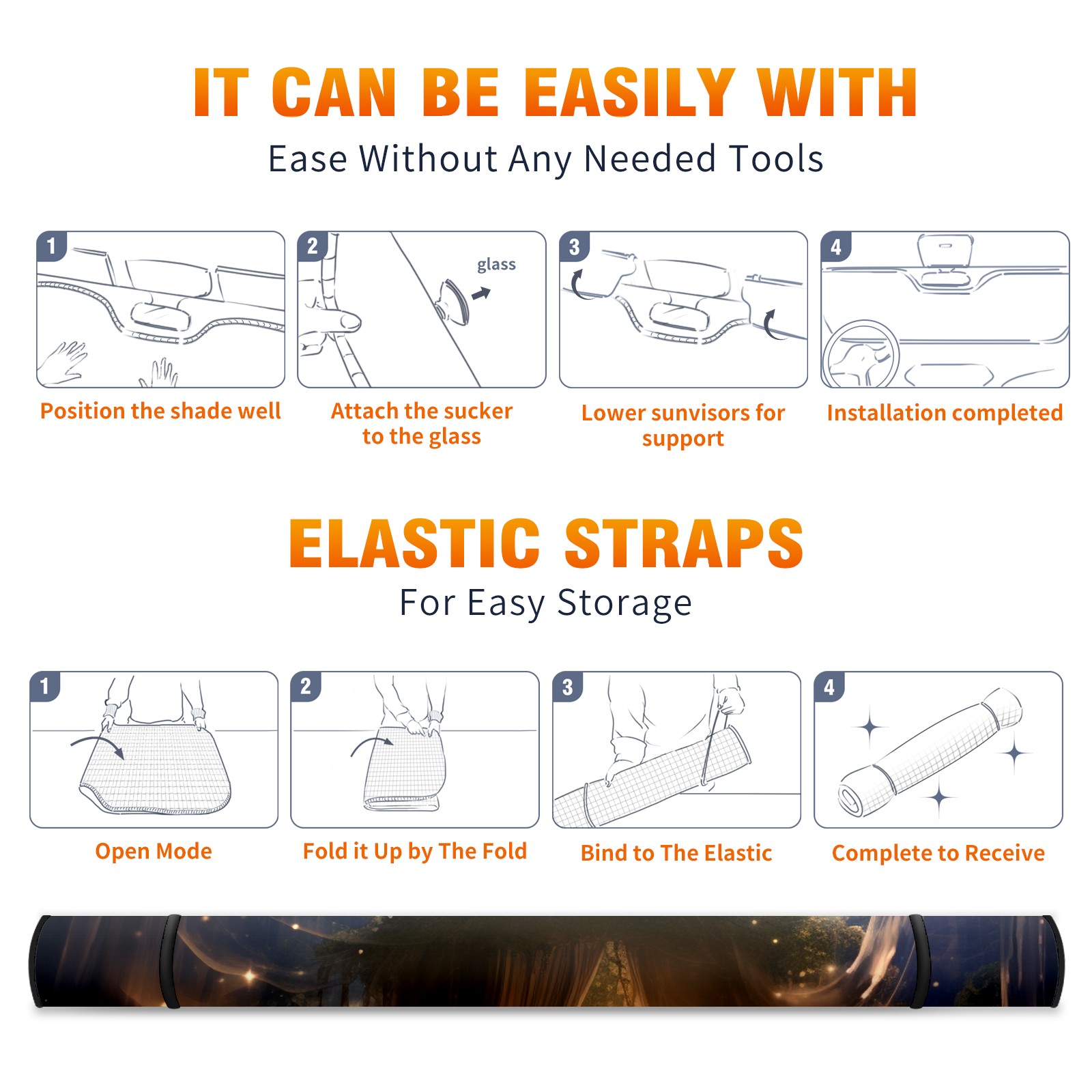 IT CAN BE EASILY WITH

Ease Without Any Needed Tools

1
Position the shade well

2
glass
Attach the sucker to the glass

3
Lower sunvisors for support

4
Installation completed

ELASTIC STRAPS

For Easy Storage

1
Open Mode

2
Fold it Up by The Fold

3
Bind to The Elastic

4
Complete to Receive