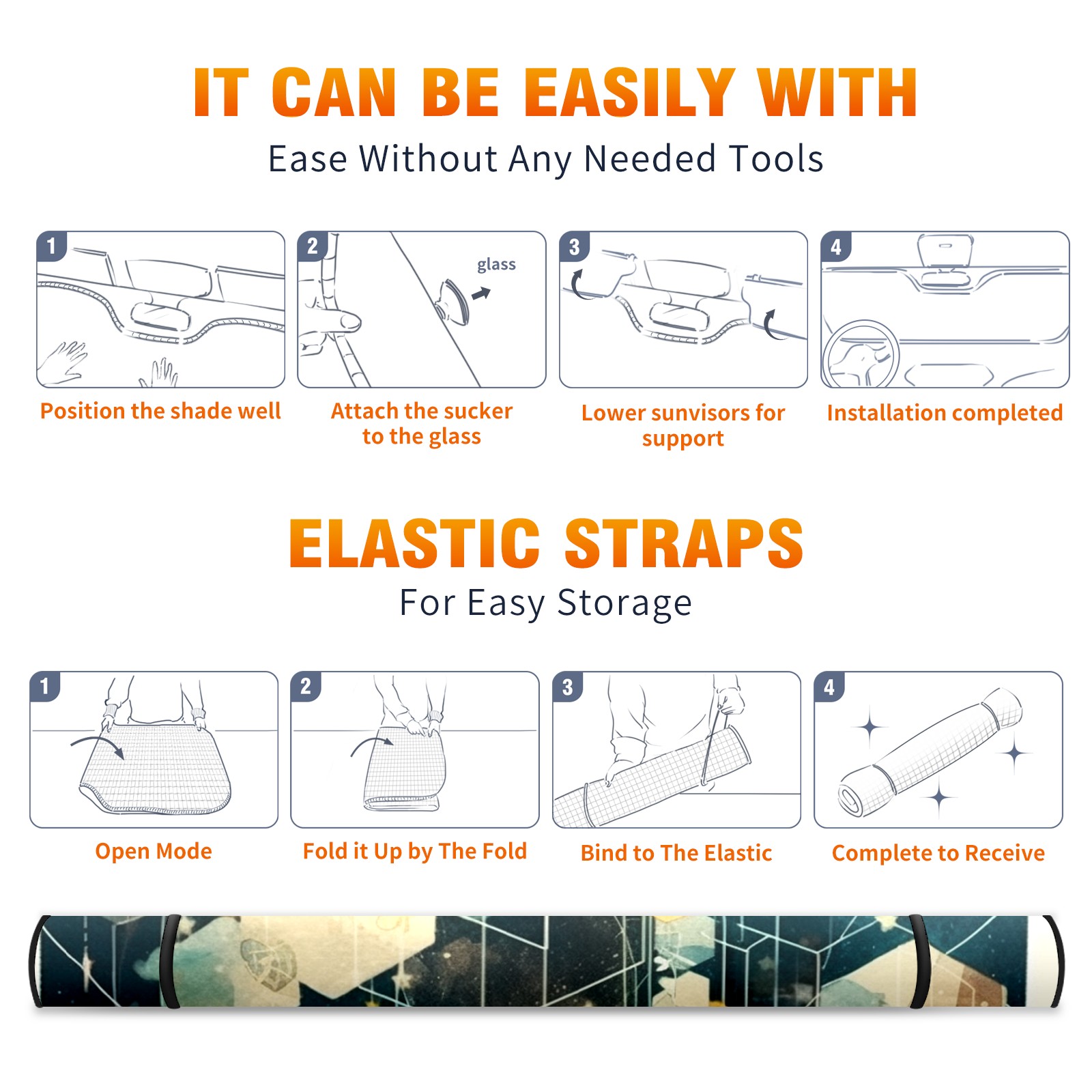 IT CAN BE EASILY WITH
Ease Without Any Needed Tools

1
Position the shade well

2
glass
Attach the sucker to the glass

3
Lower sunvisors for support

4
Installation completed

ELASTIC STRAPS
For Easy Storage

1
Open Mode

2
Fold it Up by The Fold

3
Bind to The Elastic

4
Complete to Receive