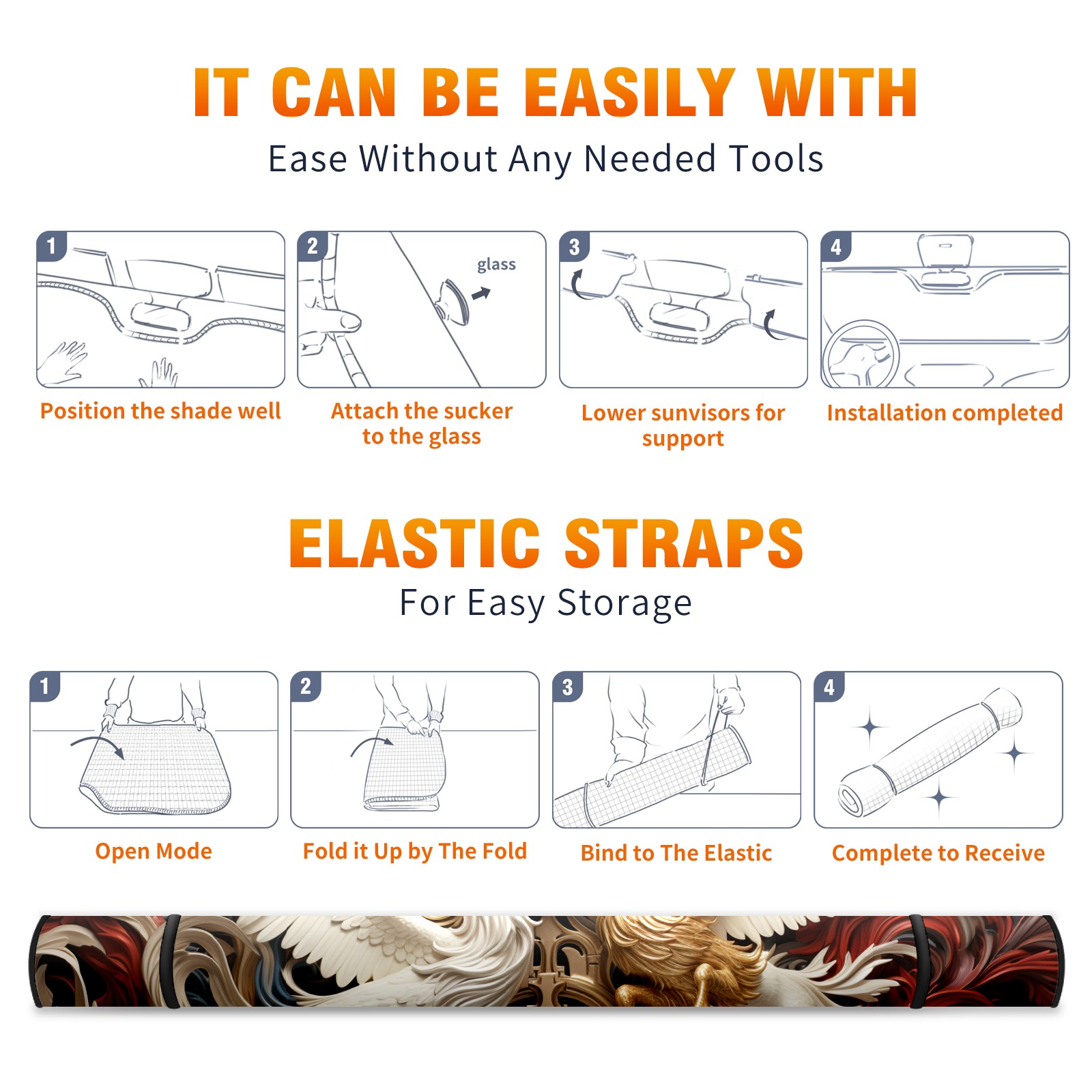 IT CAN BE EASILY WITH
Ease Without Any Needed Tools

1
Position the shade well

2
glass
Attach the sucker to the glass

3
Lower sunvisors for support

4
Installation completed

ELASTIC STRAPS
For Easy Storage

1
Open Mode

2
Fold it Up by The Fold

3
Bind to The Elastic

4
Complete to Receive