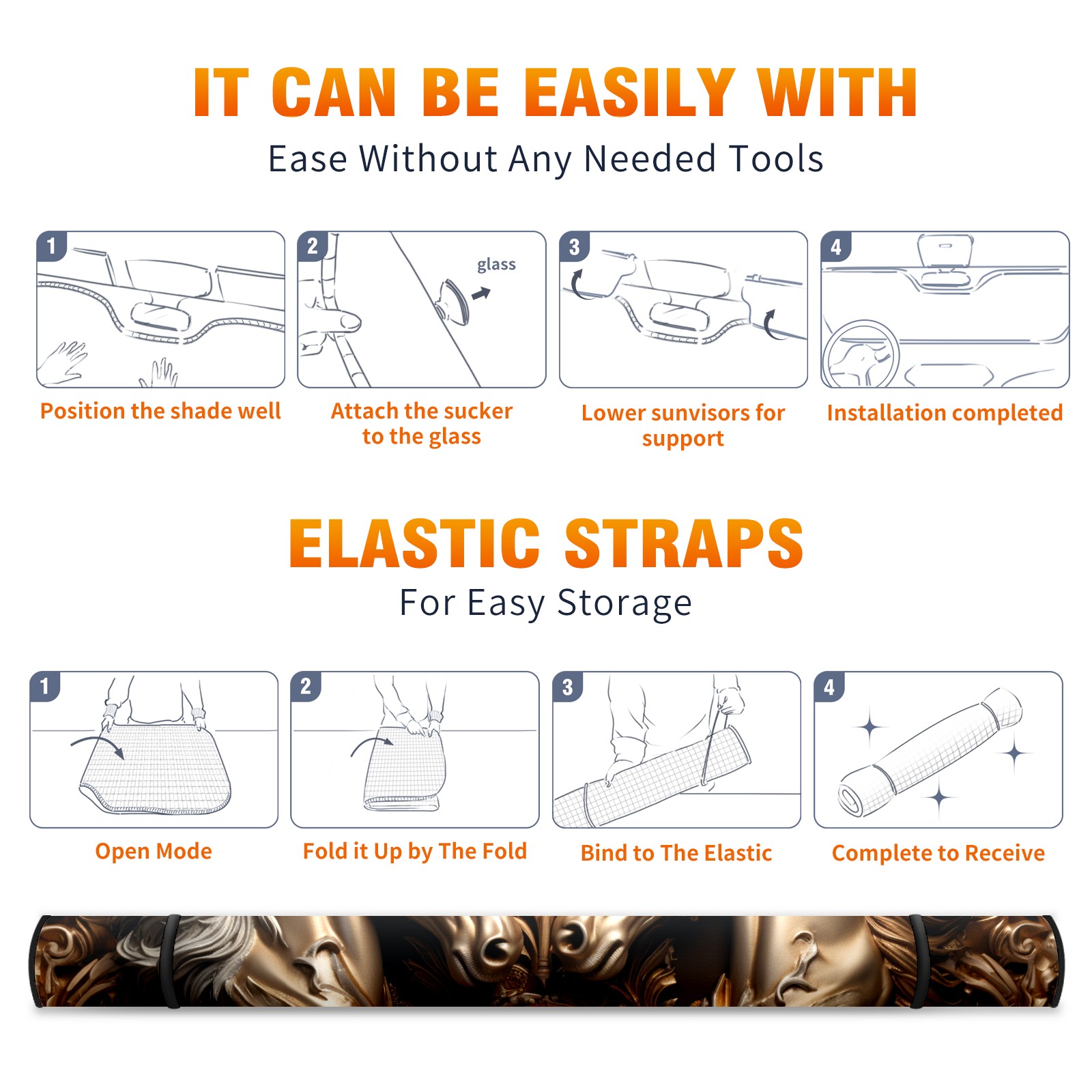 IT CAN BE EASILY WITH

Ease Without Any Needed Tools

1

Position the shade well

2

glass

Attach the sucker to the glass

3

Lower sunvisors for support

4

Installation completed

ELASTIC STRAPS

For Easy Storage

1

Open Mode

2

Fold it Up by The Fold

3

Bind to The Elastic

4

Complete to Receive