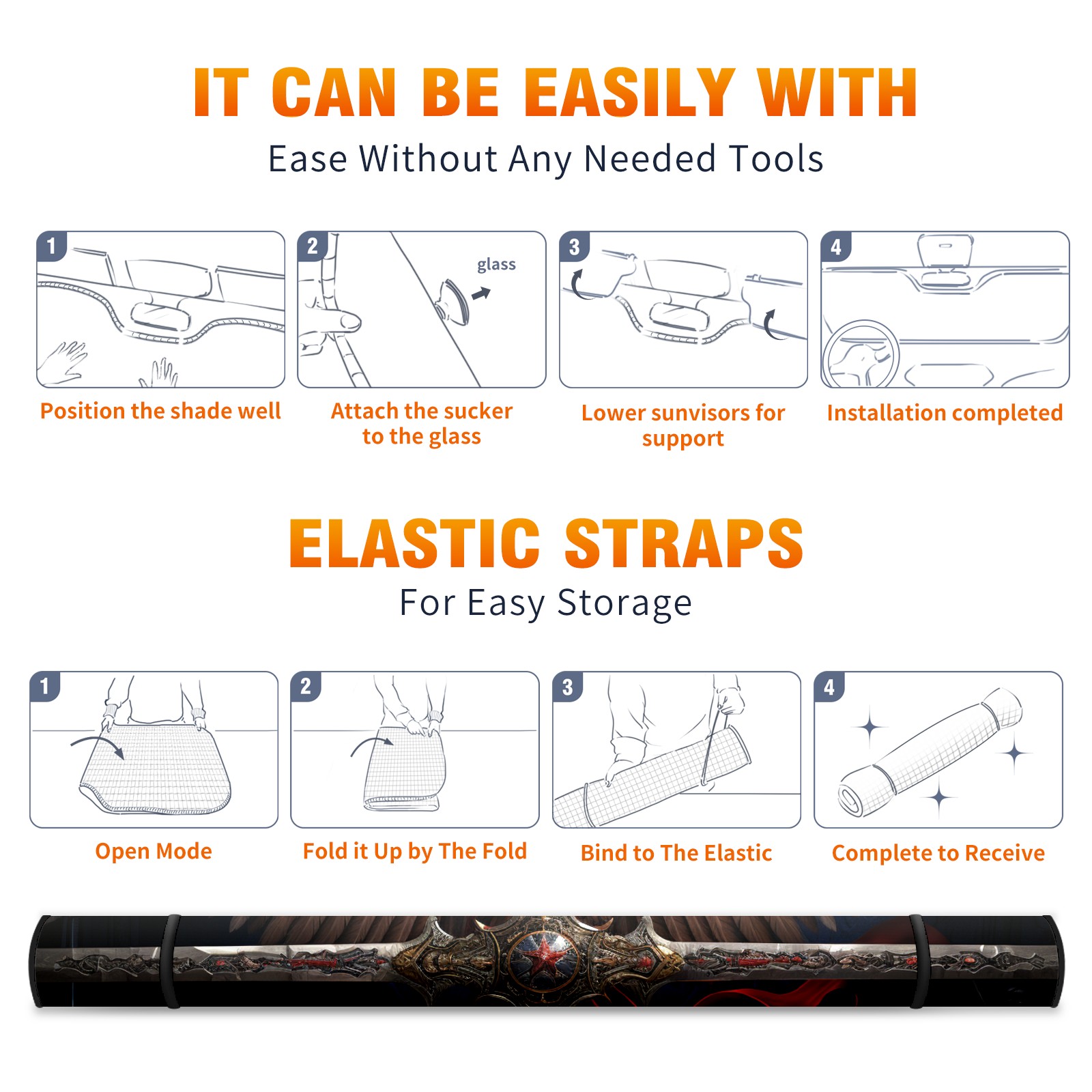 IT CAN BE EASILY WITH
Ease Without Any Needed Tools

1
Position the shade well

2
glass
Attach the sucker to the glass

3
Lower sunvisors for support

4
Installation completed

ELASTIC STRAPS
For Easy Storage

1
Open Mode

2
Fold it Up by The Fold

3
Bind to The Elastic

4
Complete to Receive