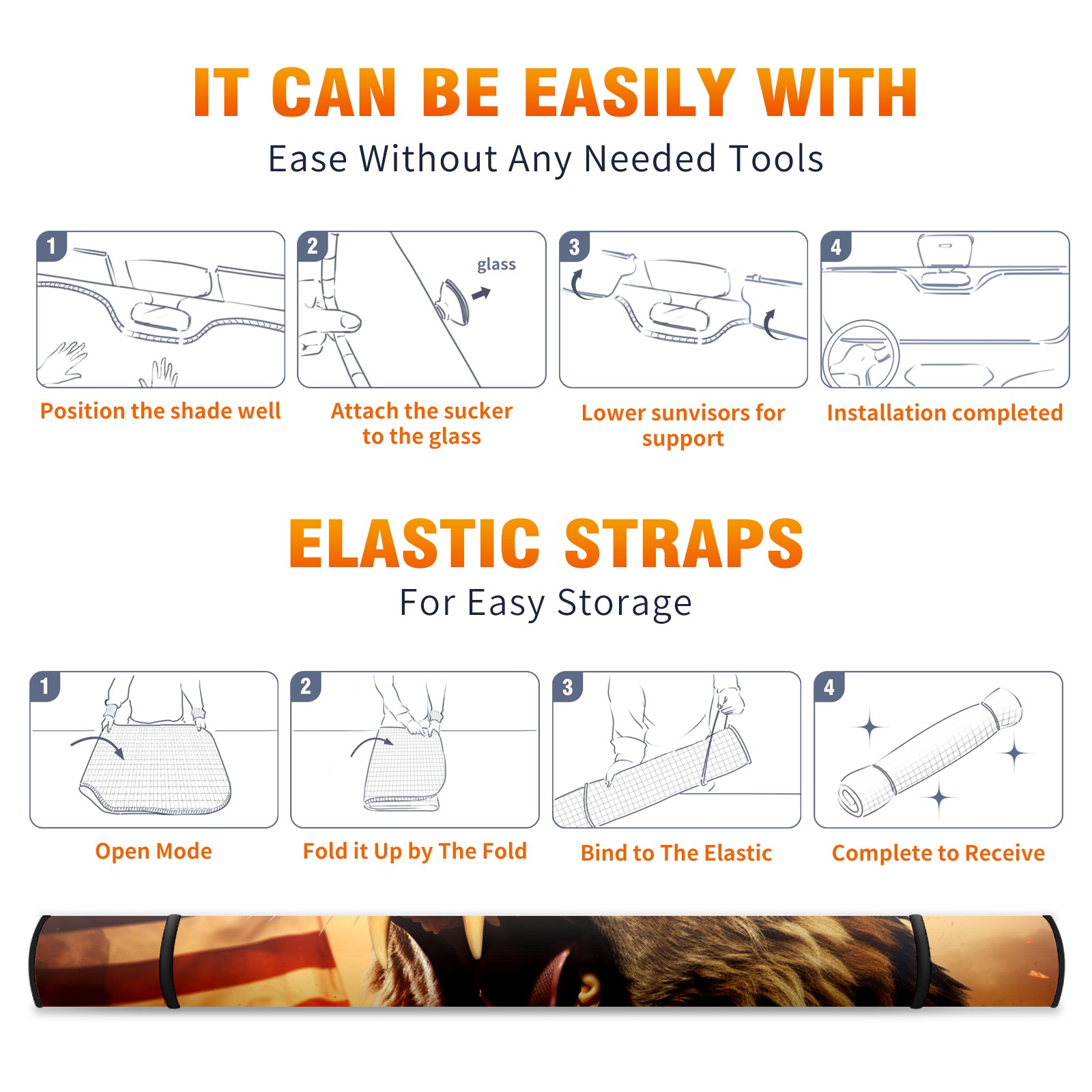 IT CAN BE EASILY WITH
Ease Without Any Needed Tools

1
Position the shade well

2
glass
Attach the sucker to the glass

3
Lower sunvisors for support

4
Installation completed

ELASTIC STRAPS
For Easy Storage

1
Open Mode

2
Fold it Up by The Fold

3
Bind to The Elastic

4
Complete to Receive