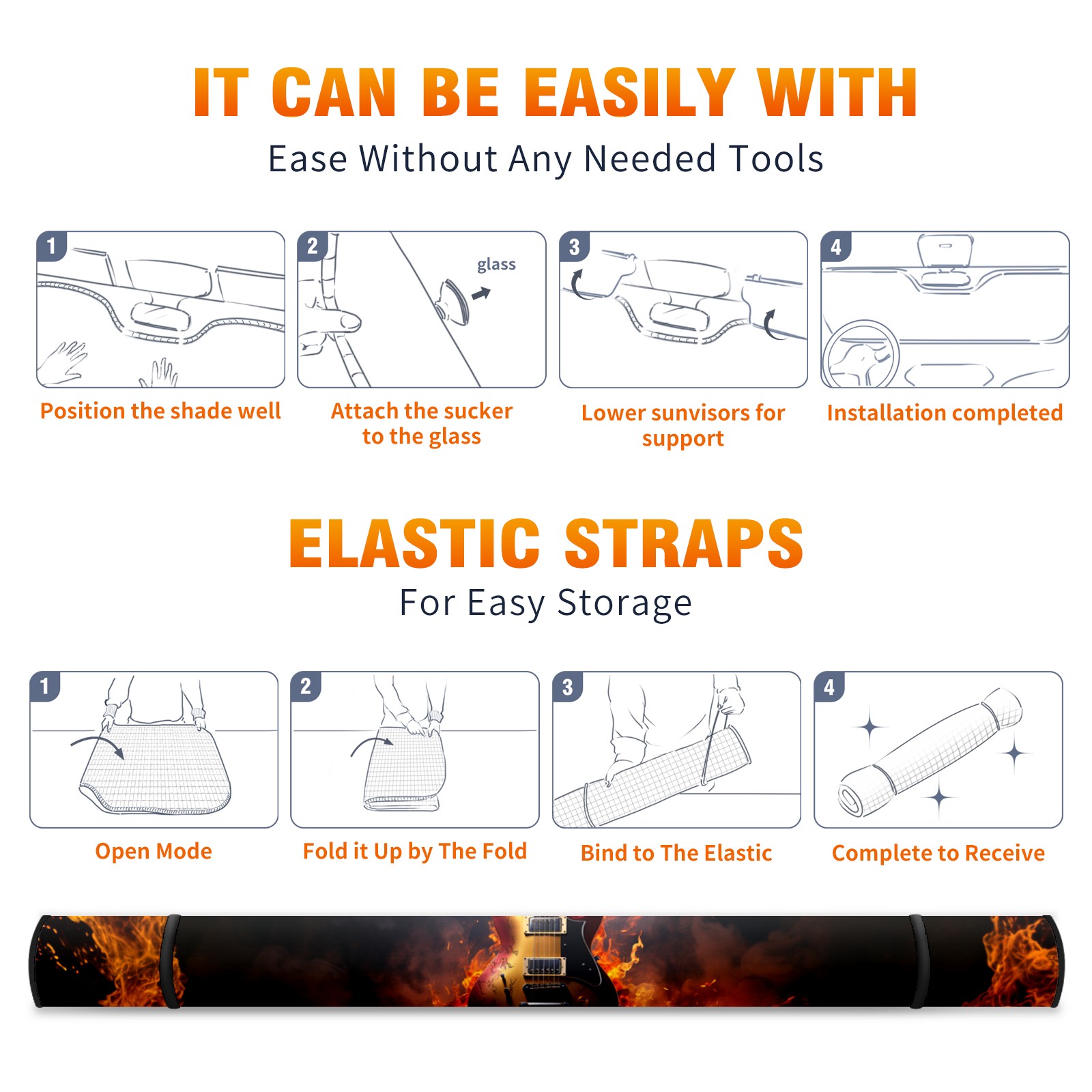 IT CAN BE EASILY WITH
Ease Without Any Needed Tools

1
Position the shade well

2
glass
Attach the sucker to the glass

3
Lower sunvisors for support

4
Installation completed

ELASTIC STRAPS
For Easy Storage

1
Open Mode

2
Fold it Up by The Fold

3
Bind to The Elastic

4
Complete to Receive