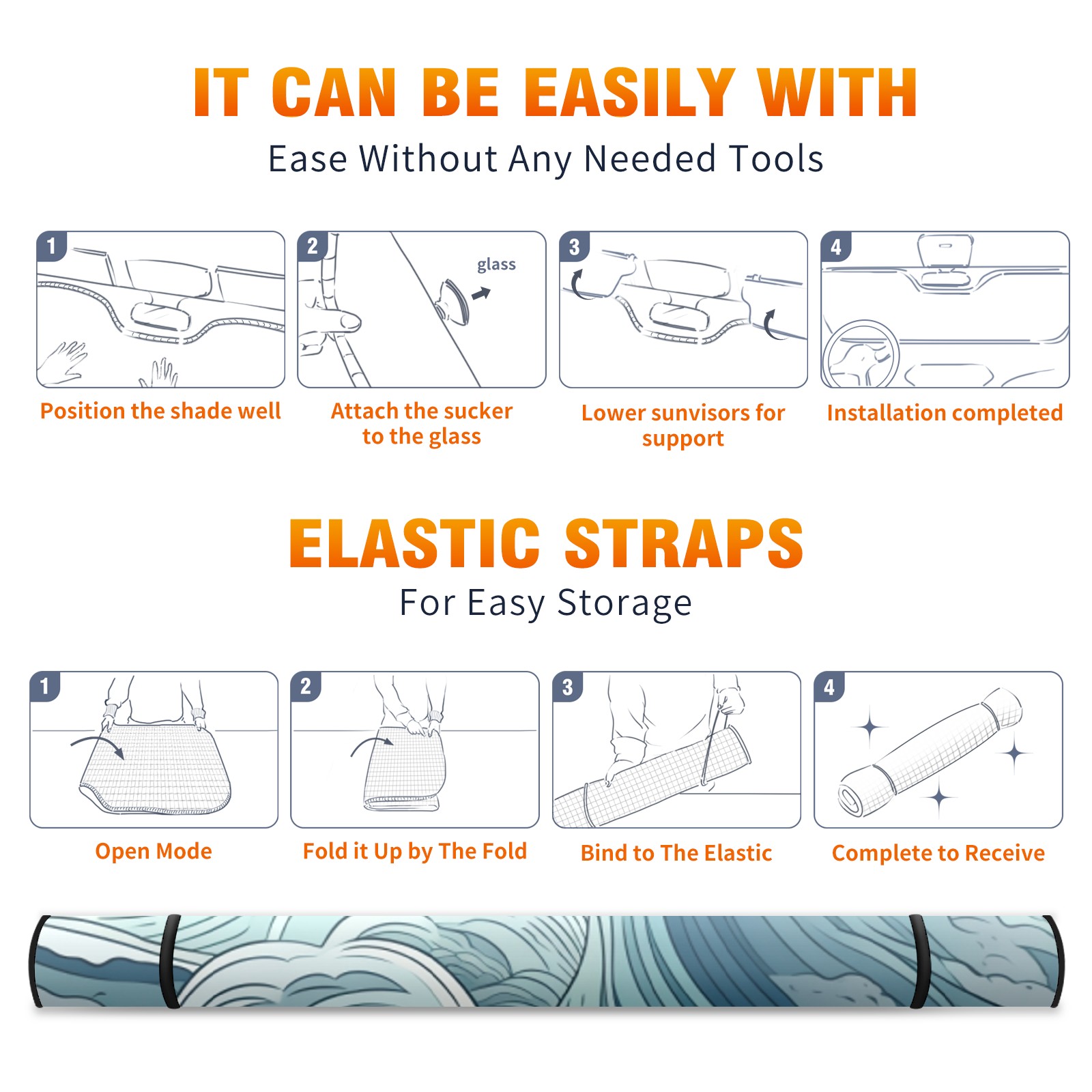 IT CAN BE EASILY WITH
Ease Without Any Needed Tools

1
Position the shade well

2
glass
Attach the sucker to the glass

3
Lower sunvisors for support

4
Installation completed

ELASTIC STRAPS
For Easy Storage

1
Open Mode

2
Fold it Up by The Fold

3
Bind to The Elastic

4
Complete to Receive