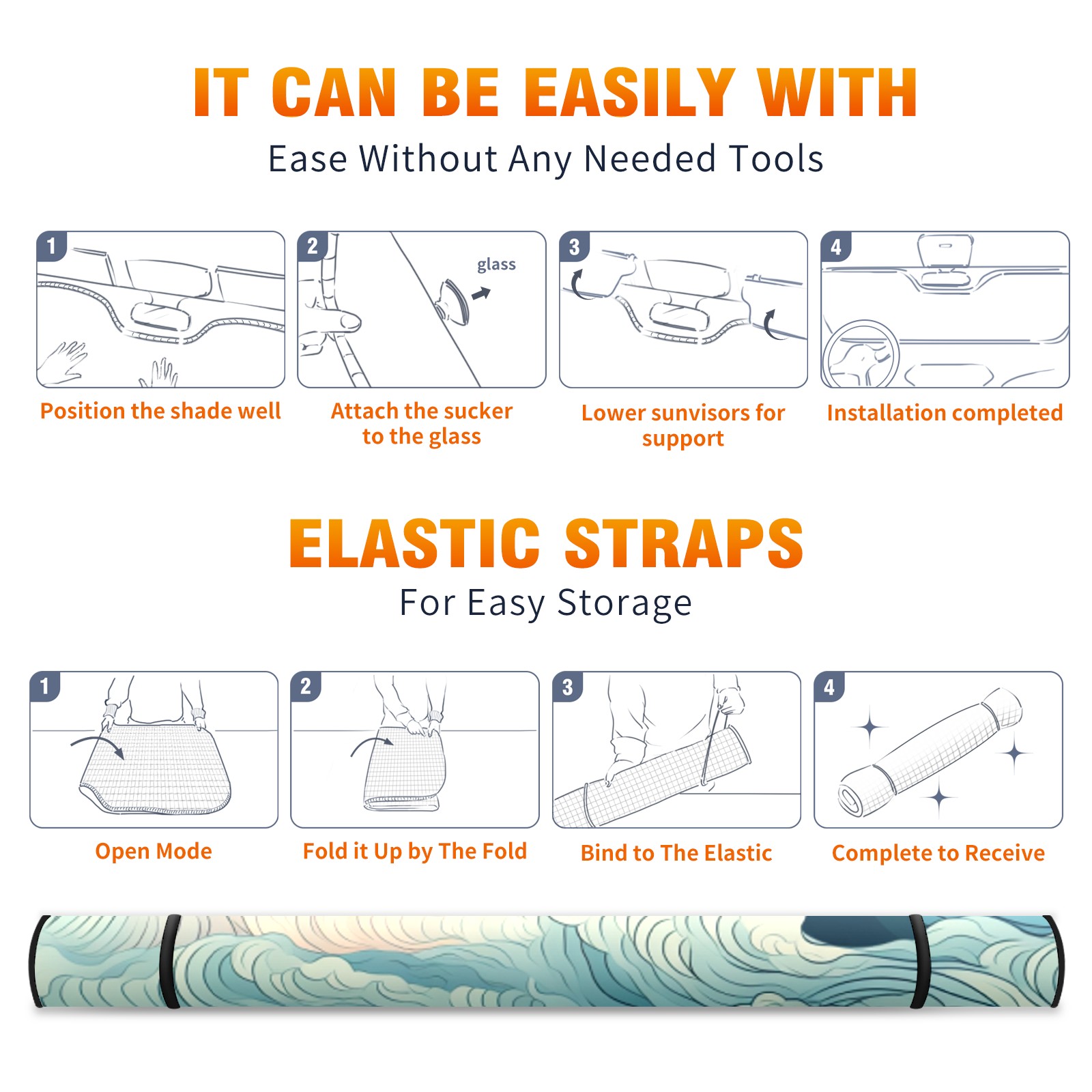 IT CAN BE EASILY WITH
Ease Without Any Needed Tools

1
Position the shade well

2
glass
Attach the sucker to the glass

3
Lower sunvisors for support

4
Installation completed

ELASTIC STRAPS
For Easy Storage

1
Open Mode

2
Fold it Up by The Fold

3
Bind to The Elastic

4
Complete to Receive