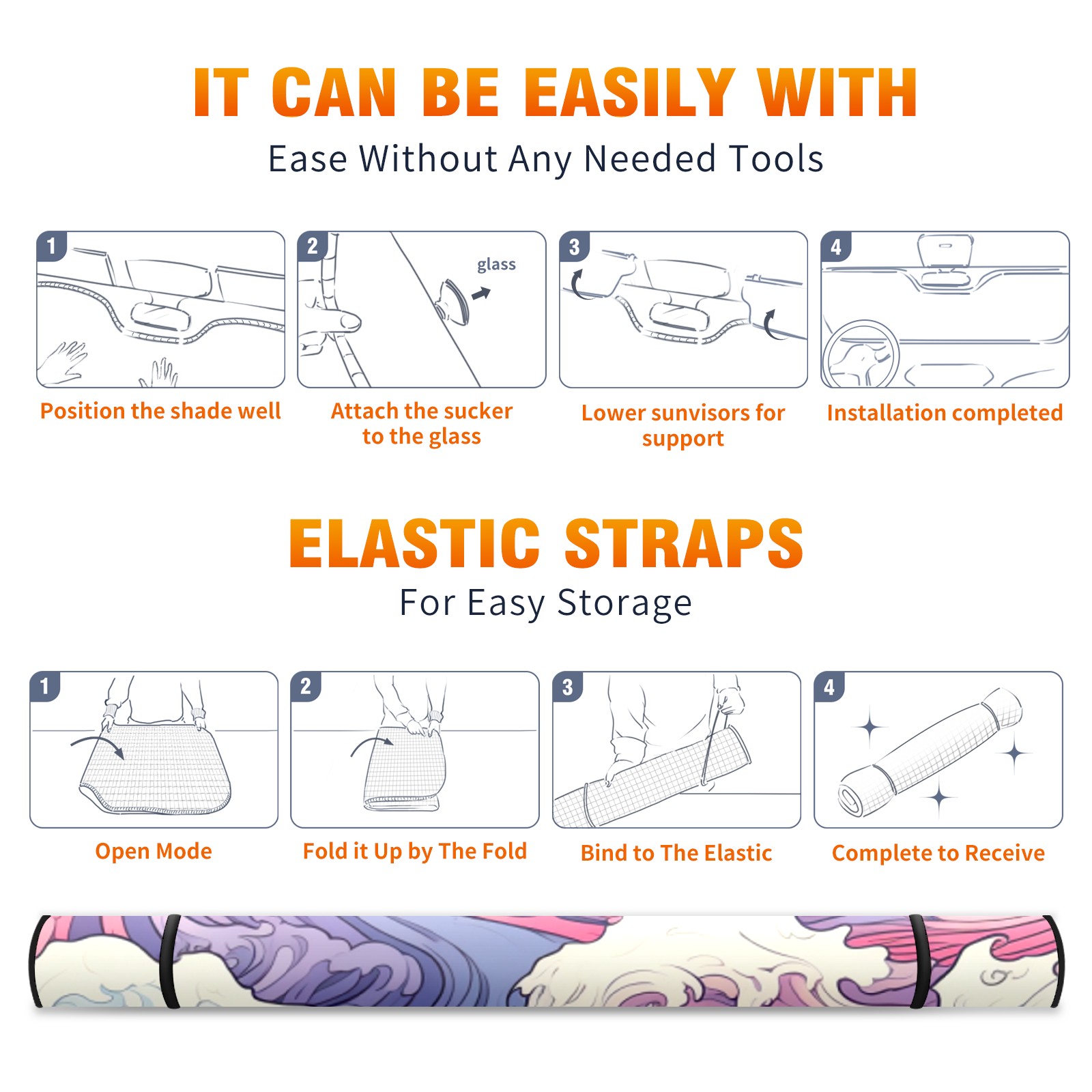 IT CAN BE EASILY WITH
Ease Without Any Needed Tools

1
Position the shade well

2
glass
Attach the sucker to the glass

3
Lower sunvisors for support

4
Installation completed

ELASTIC STRAPS
For Easy Storage

1
Open Mode

2
Fold it Up by The Fold

3
Bind to The Elastic

4
Complete to Receive