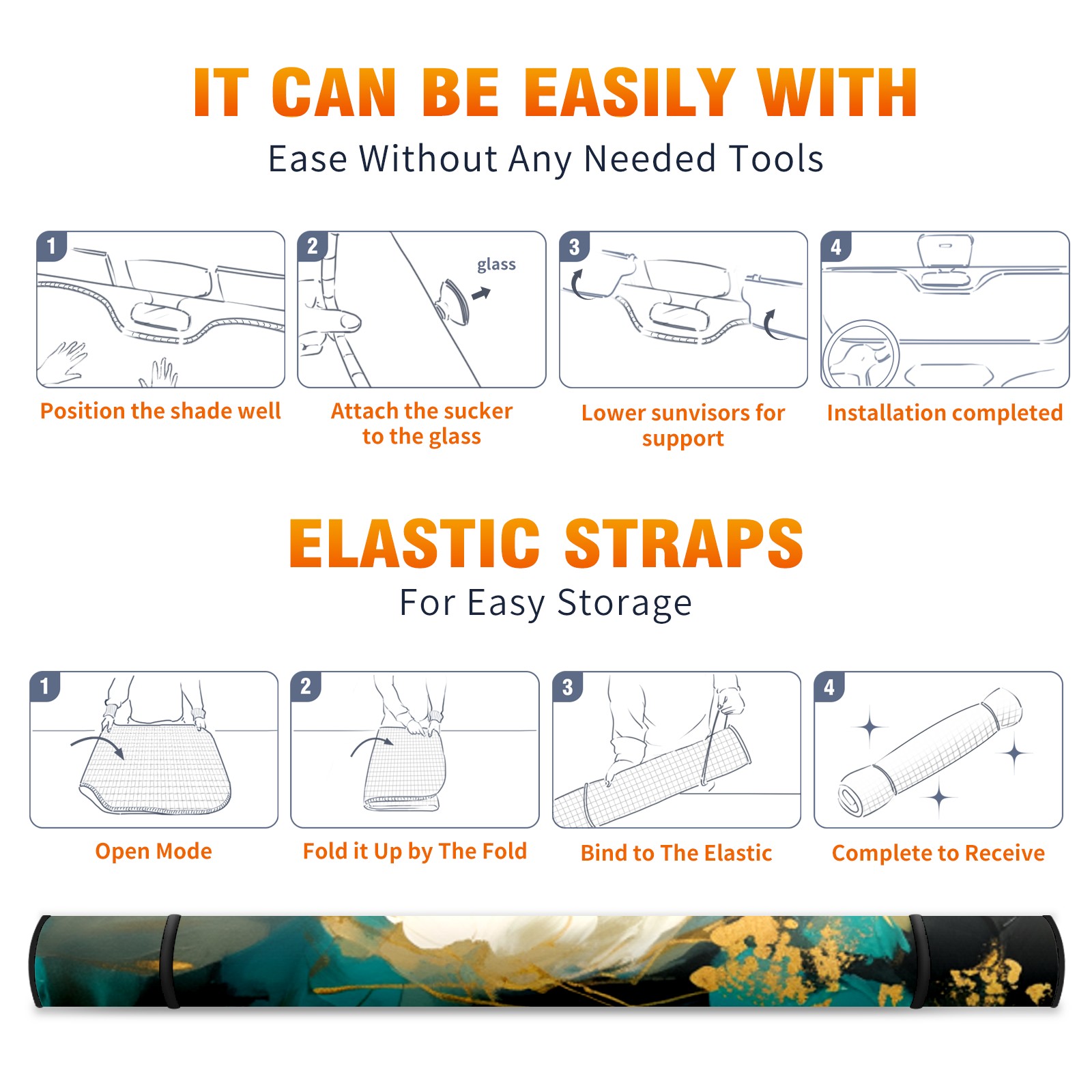 IT CAN BE EASILY WITH

Ease Without Any Needed Tools

1

Position the shade well

2

glass

Attach the sucker to the glass

3

Lower sunvisors for support

4

Installation completed

ELASTIC STRAPS

For Easy Storage

1

Open Mode

2

Fold it Up by The Fold

3

Bind to The Elastic

4

Complete to Receive