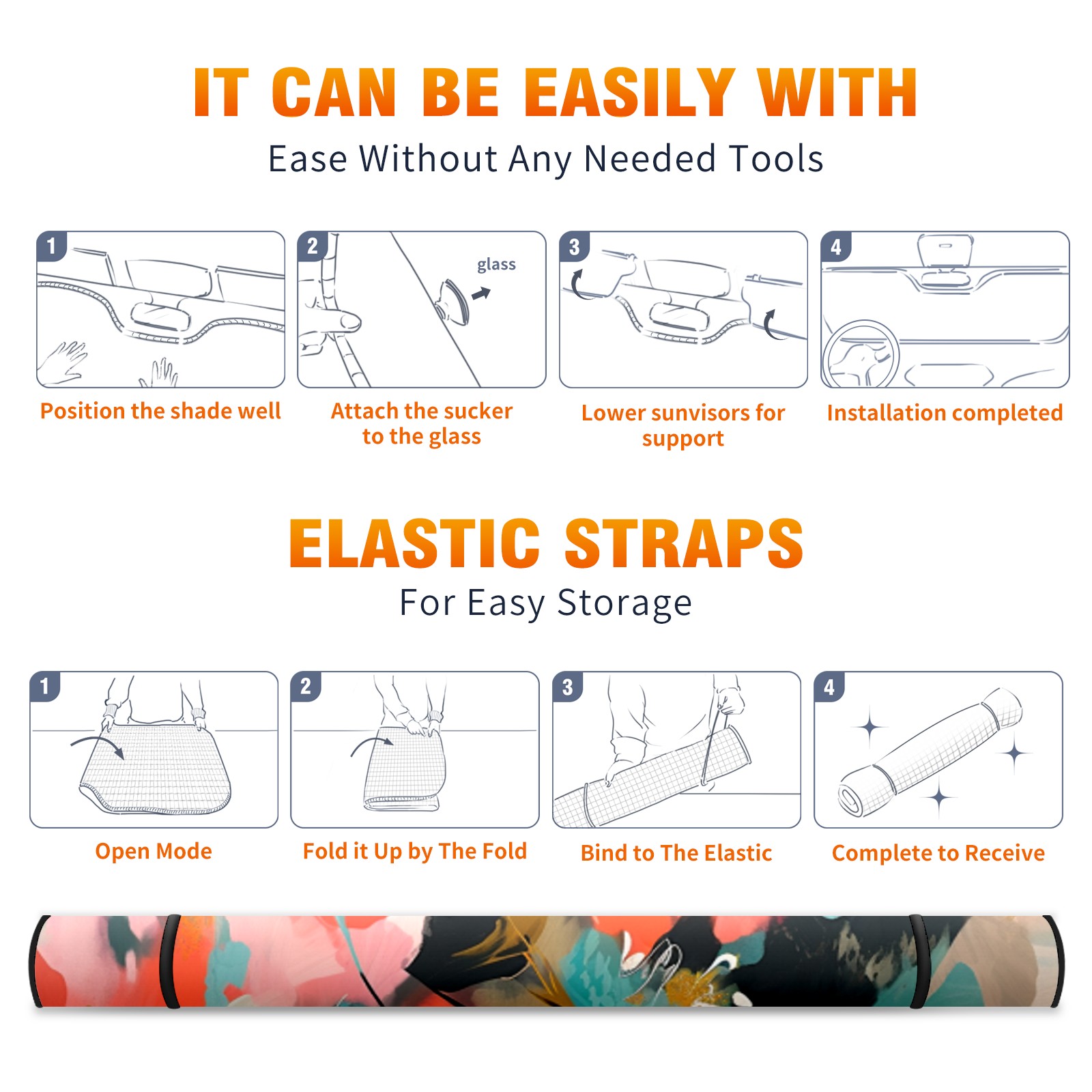 IT CAN BE EASILY WITH
Ease Without Any Needed Tools

1
Position the shade well

2
glass
Attach the sucker to the glass

3
Lower sunvisors for support

4
Installation completed

ELASTIC STRAPS
For Easy Storage

1
Open Mode

2
Fold it Up by The Fold

3
Bind to The Elastic

4
Complete to Receive