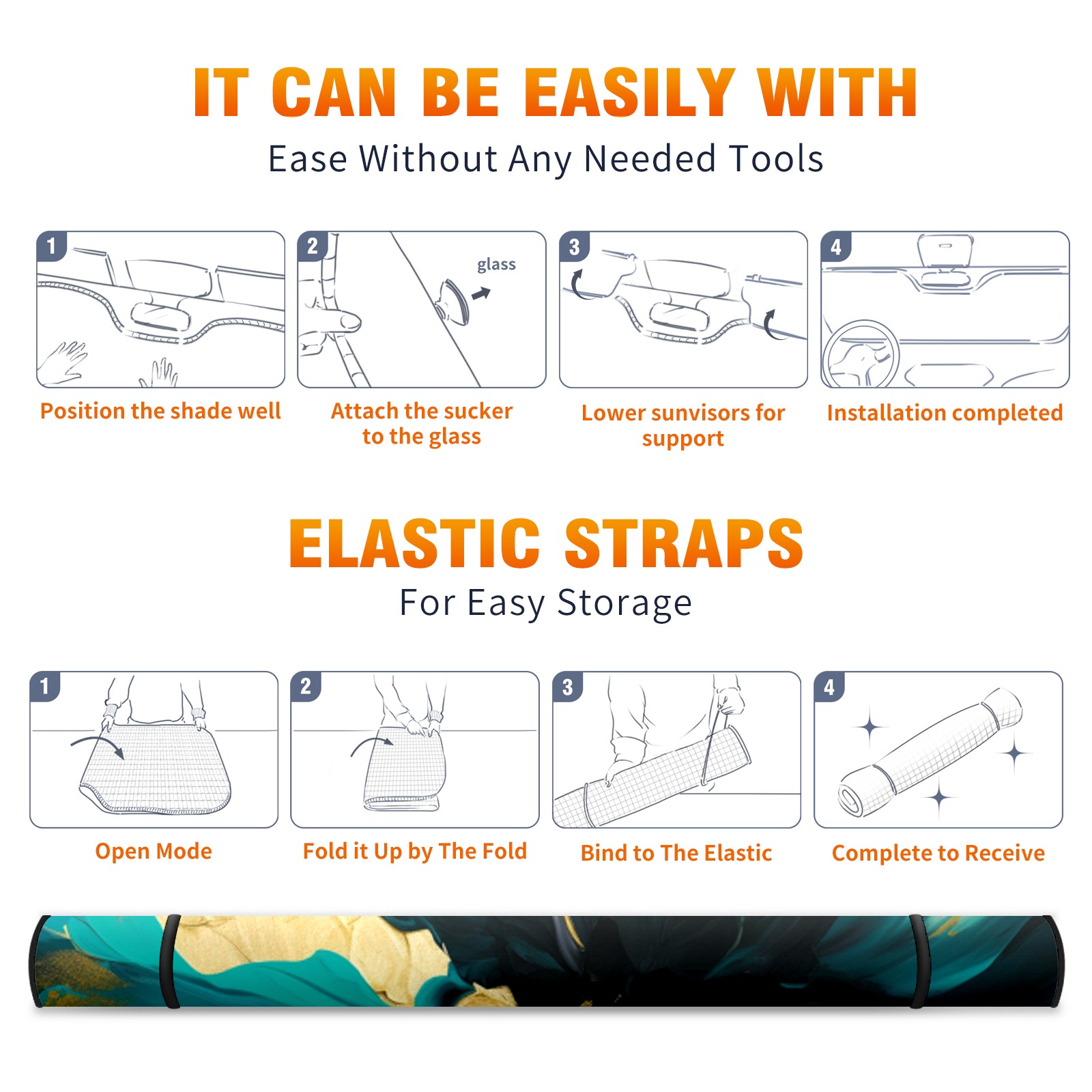 IT CAN BE EASILY WITH

Ease Without Any Needed Tools

1

Position the shade well

2

glass

Attach the sucker to the glass

3

Lower sunvisors for support

4

Installation completed

ELASTIC STRAPS

For Easy Storage

1

Open Mode

2

Fold it Up by The Fold

3

Bind to The Elastic

4

Complete to Receive