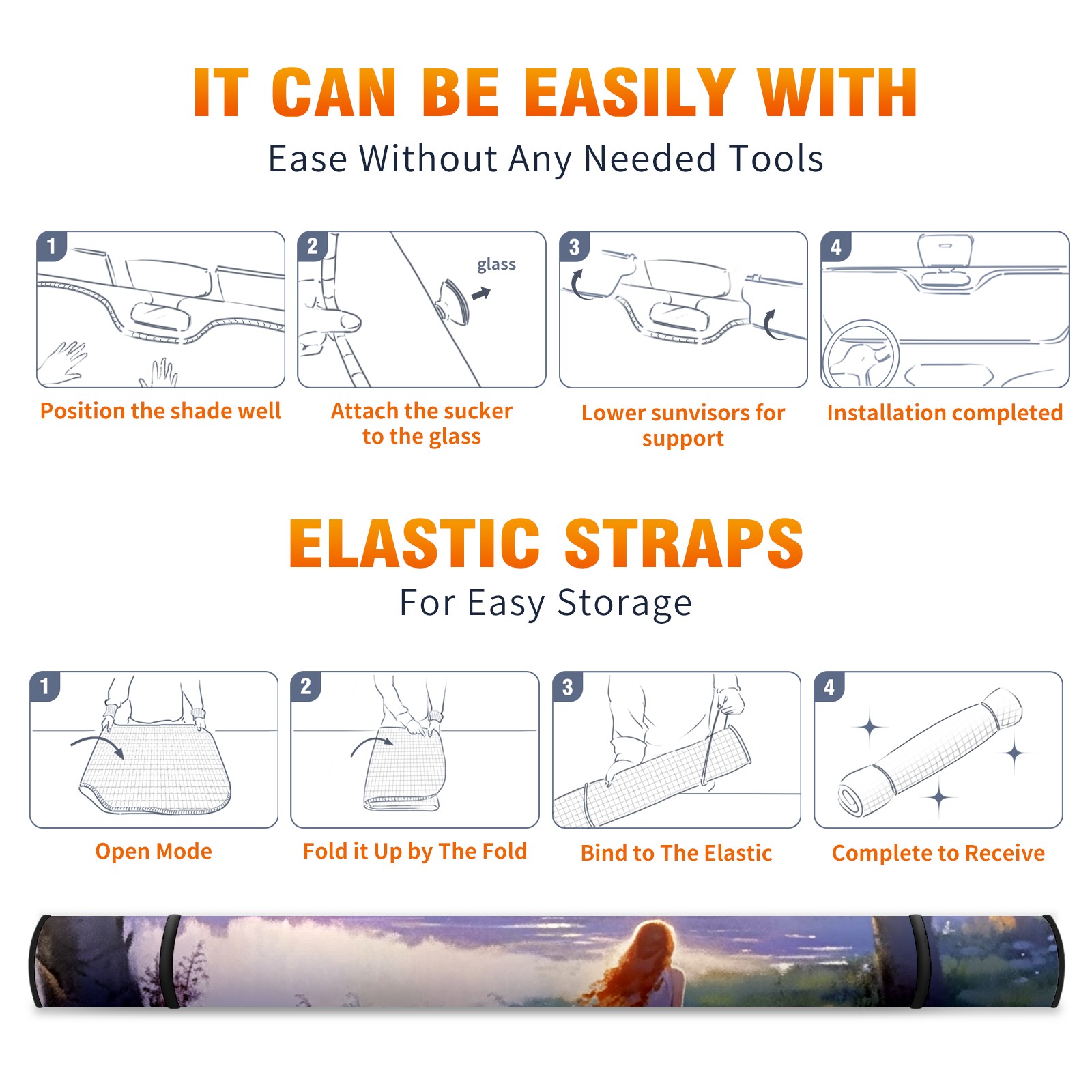 IT CAN BE EASILY WITH

Ease Without Any Needed Tools

1

Position the shade well

2

glass

Attach the sucker to the glass

3

Lower sunvisors for support

4

Installation completed

ELASTIC STRAPS

For Easy Storage

1

Open Mode

2

Fold it Up by The Fold

3

Bind to The Elastic

4

Complete to Receive