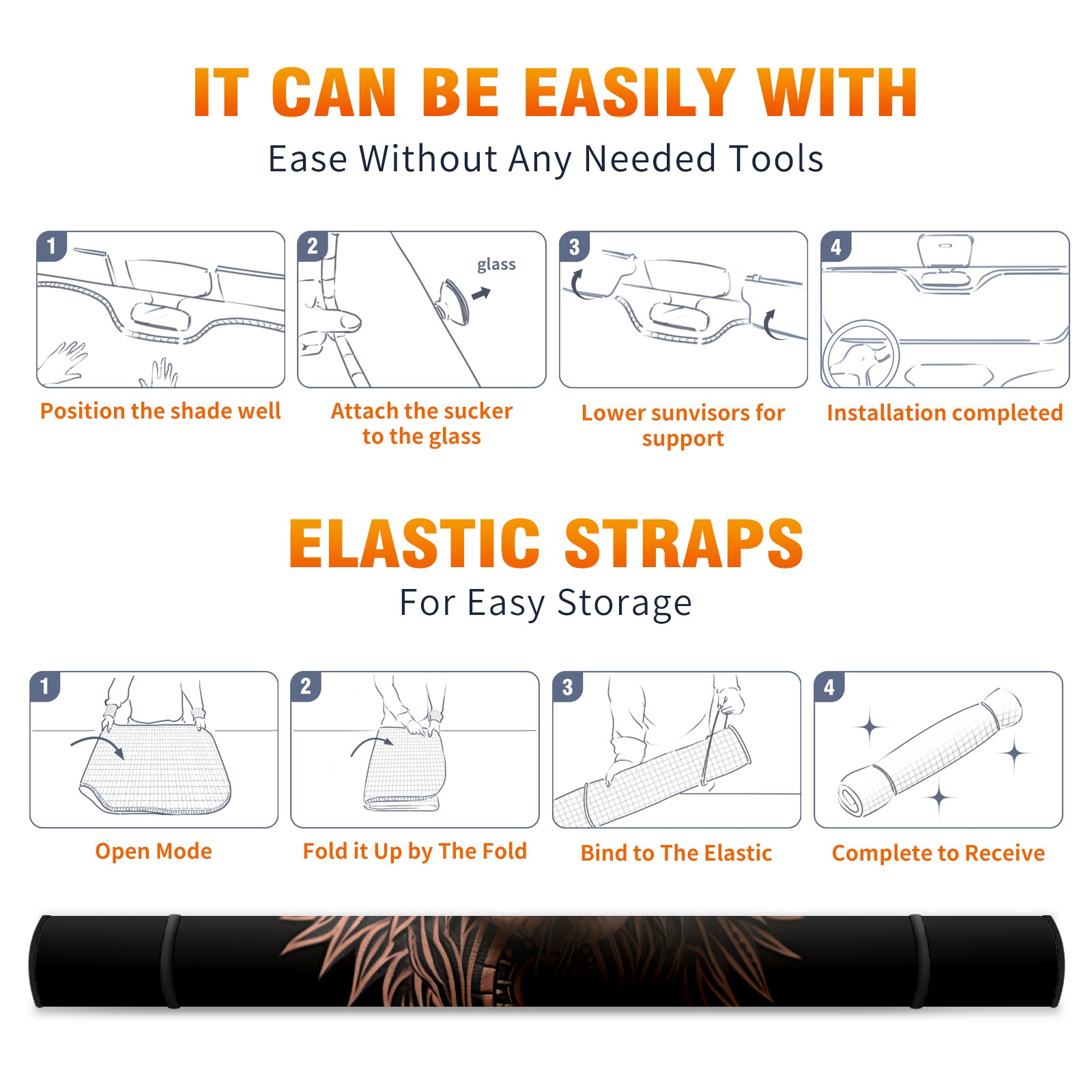 IT CAN BE EASILY WITH

Ease Without Any Needed Tools

1

Position the shade well

2

glass

Attach the sucker to the glass

3

Lower sunvisors for support

4

Installation completed

ELASTIC STRAPS

For Easy Storage

1

Open Mode

2

Fold it Up by The Fold

3

Bind to The Elastic

4

Complete to Receive