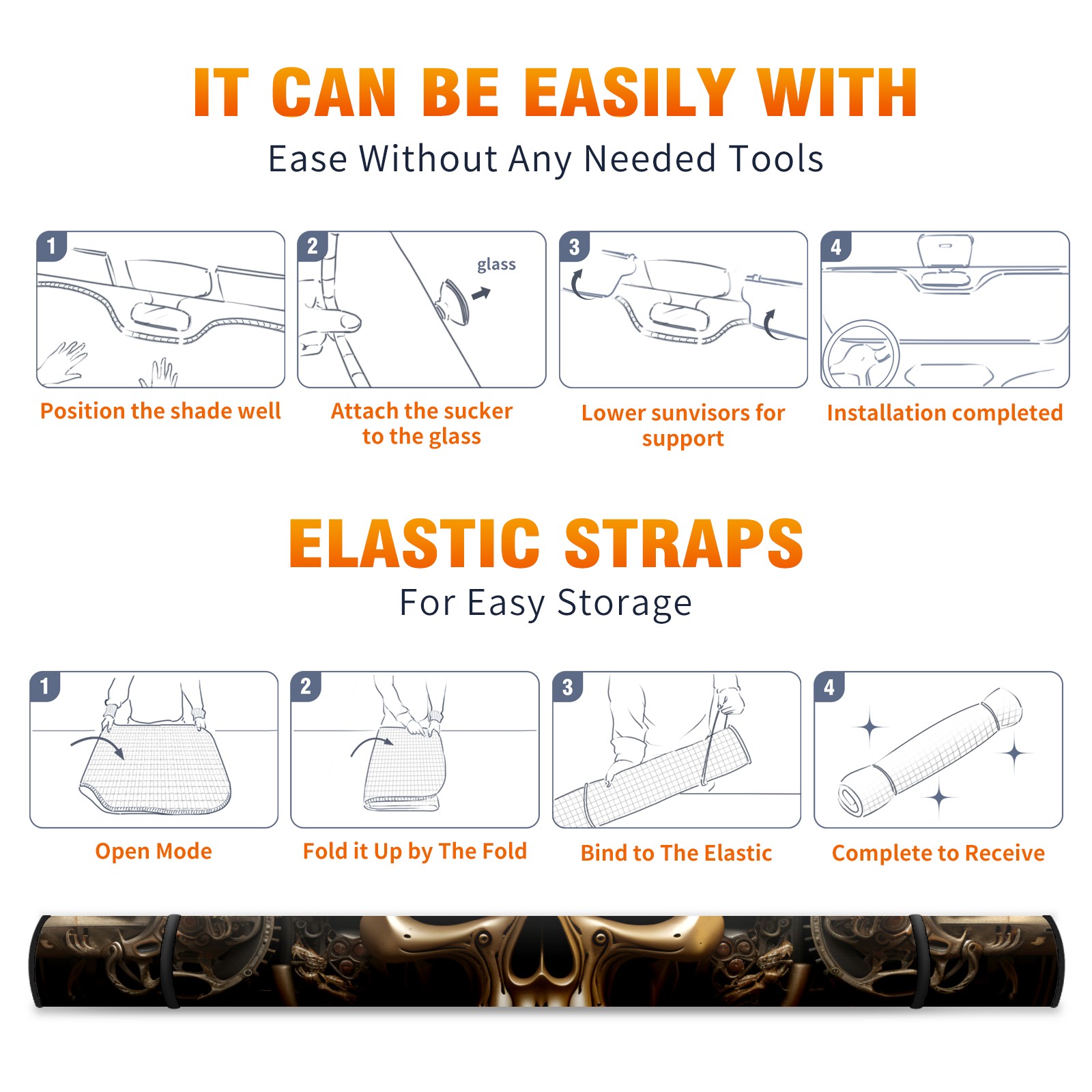 IT CAN BE EASILY WITH
Ease Without Any Needed Tools

1
Position the shade well

2
glass
Attach the sucker to the glass

3
Lower sunvisors for support

4
Installation completed

ELASTIC STRAPS
For Easy Storage

1
Open Mode

2
Fold it Up by The Fold

3
Bind to The Elastic

4
Complete to Receive