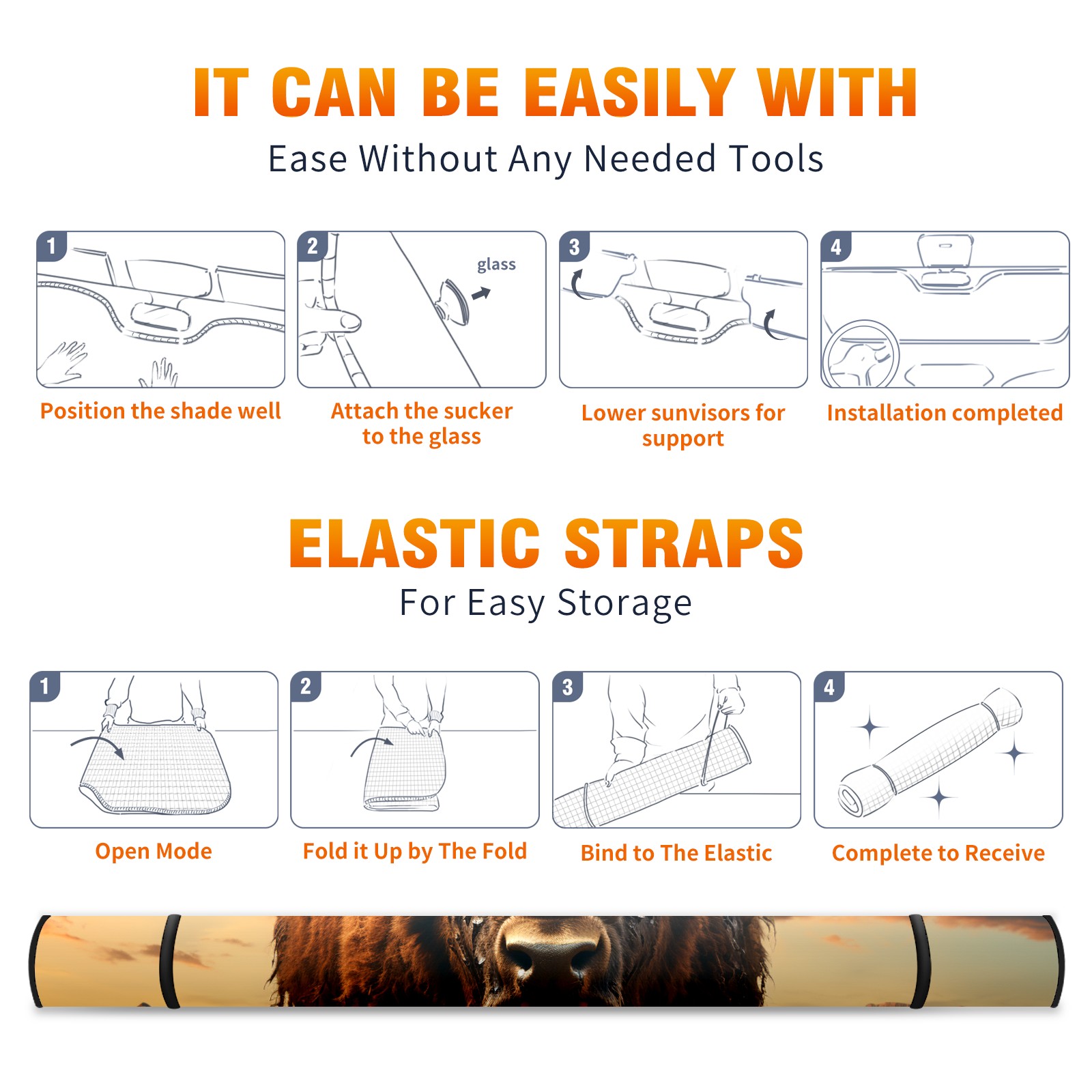 IT CAN BE EASILY WITH
Ease Without Any Needed Tools

1
Position the shade well

2
glass
Attach the sucker to the glass

3
Lower sunvisors for support

4
Installation completed

ELASTIC STRAPS
For Easy Storage

1
Open Mode

2
Fold it Up by The Fold

3
Bind to The Elastic

4
Complete to Receive