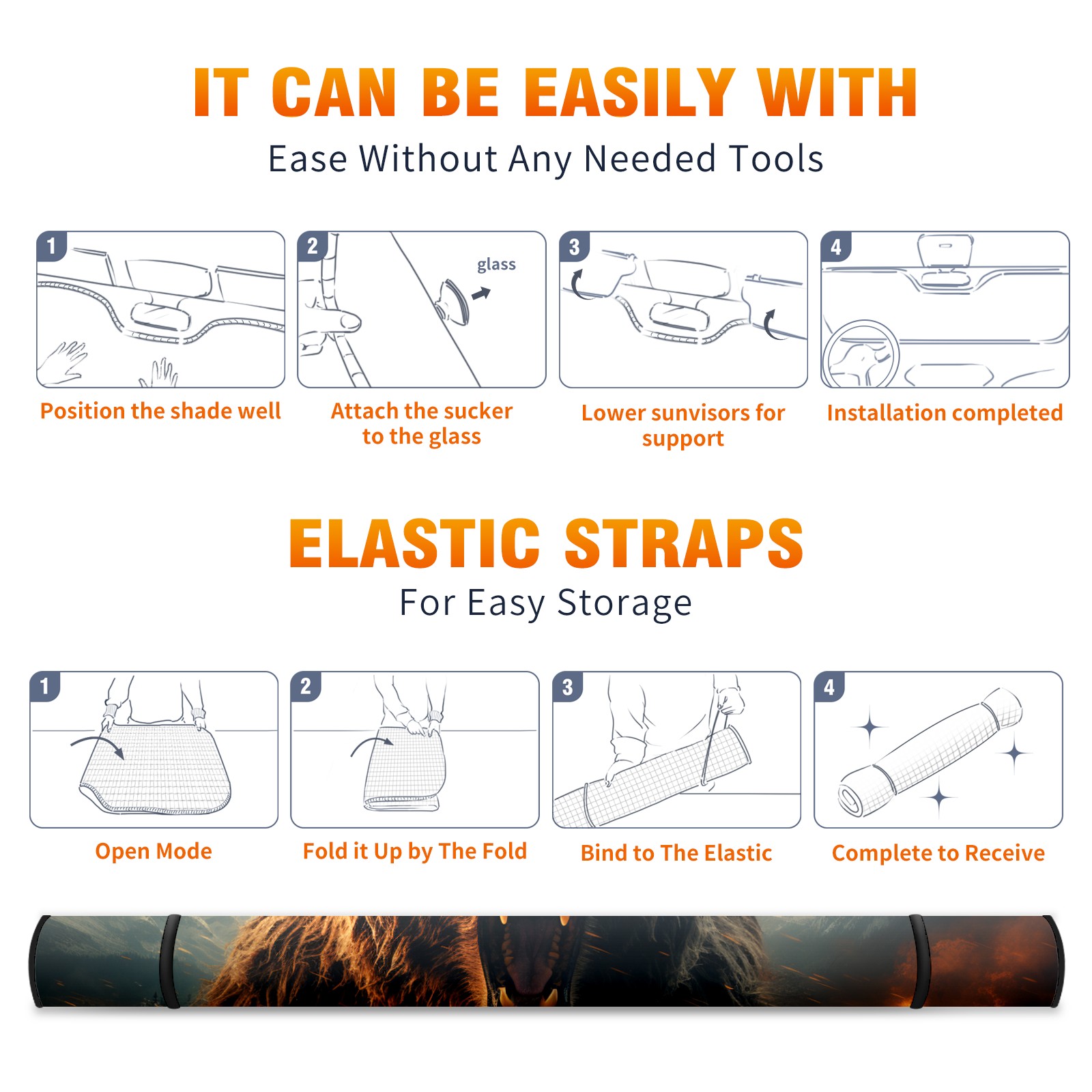 IT CAN BE EASILY WITH

Ease Without Any Needed Tools

1

Position the shade well

2

glass

Attach the sucker to the glass

3

Lower sunvisors for support

4

Installation completed

ELASTIC STRAPS

For Easy Storage

1

Open Mode

2

Fold it Up by The Fold

3

Bind to The Elastic

4

Complete to Receive