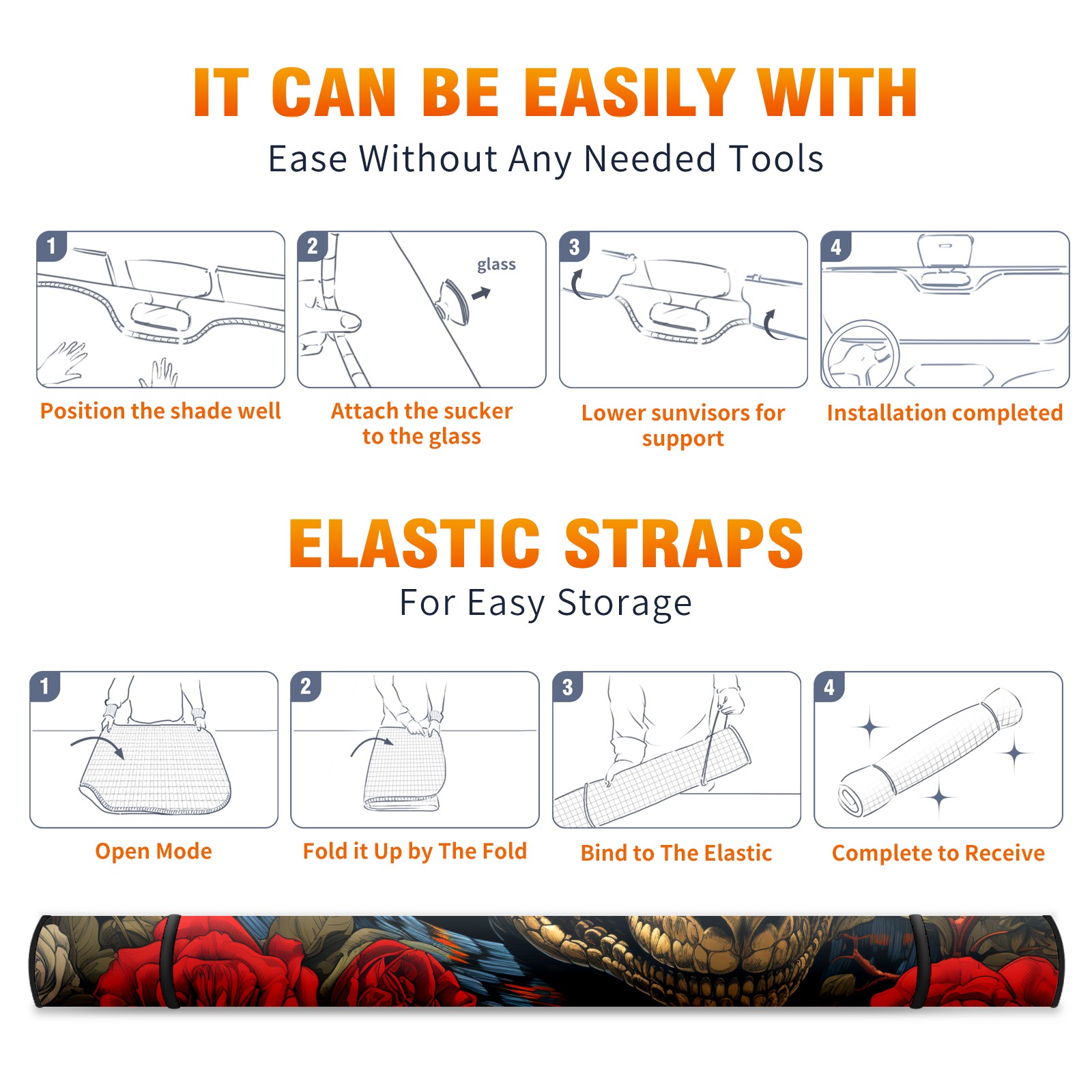 IT CAN BE EASILY WITH

Ease Without Any Needed Tools

1

Position the shade well

2

glass

Attach the sucker to the glass

3

Lower sunvisors for support

4

Installation completed

ELASTIC STRAPS

For Easy Storage

1

Open Mode

2

Fold it Up by The Fold

3

Bind to The Elastic

4

Complete to Receive