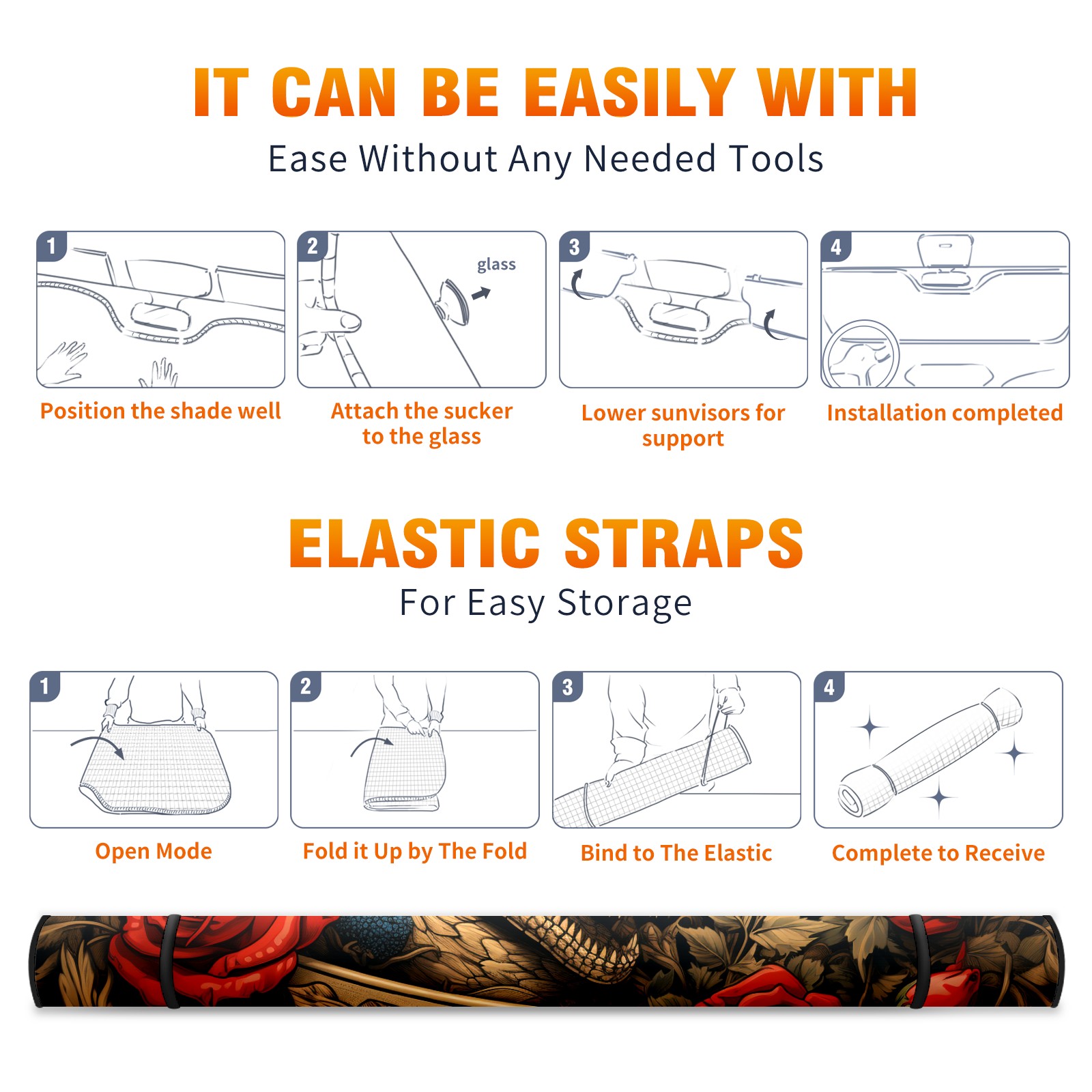 IT CAN BE EASILY WITH
Ease Without Any Needed Tools

1
Position the shade well

2
glass
Attach the sucker to the glass

3
Lower sunvisors for support

4
Installation completed

ELASTIC STRAPS
For Easy Storage

1
Open Mode

2
Fold it Up by The Fold

3
Bind to The Elastic

4
Complete to Receive