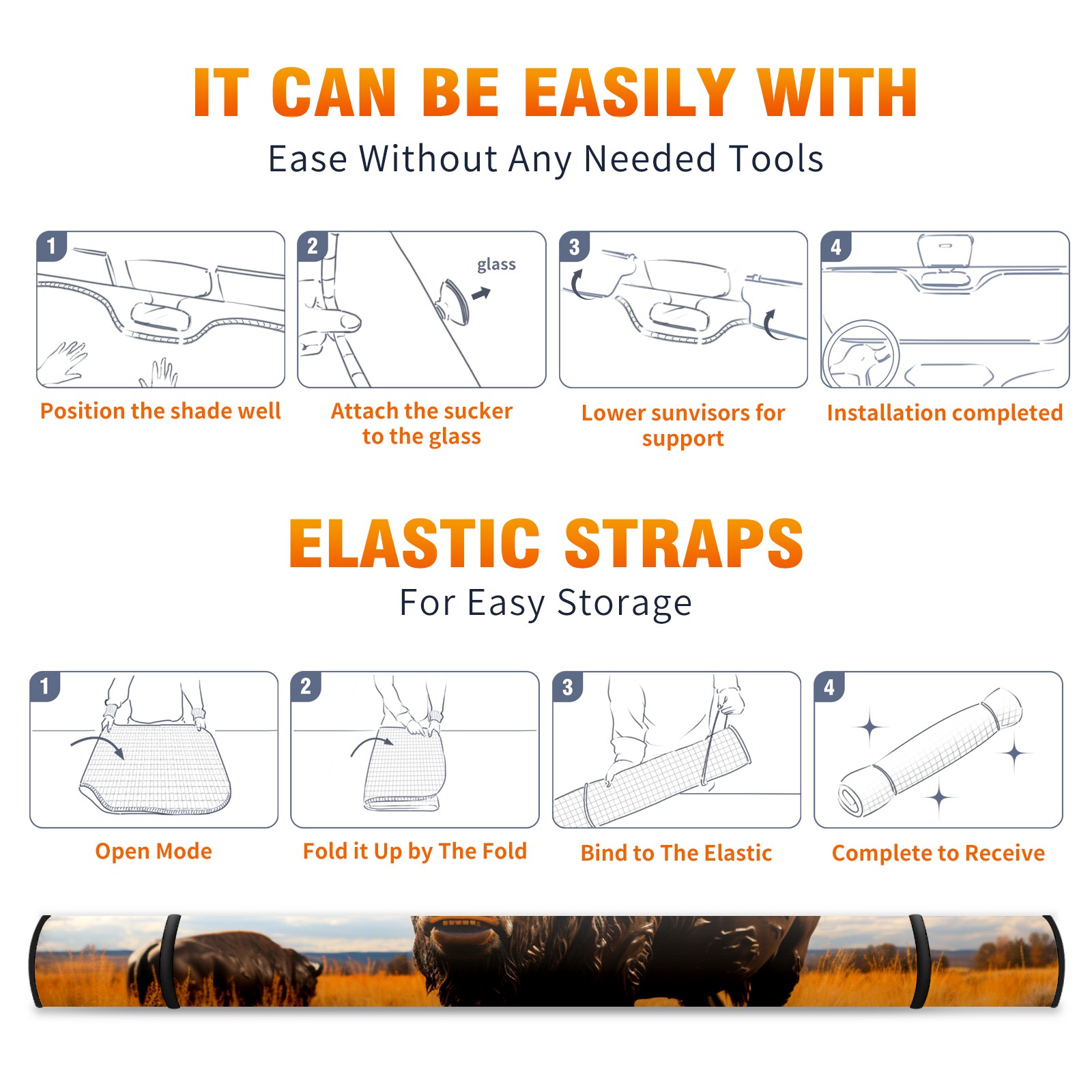 IT CAN BE EASILY WITH
Ease Without Any Needed Tools

1
Position the shade well

2
glass
Attach the sucker to the glass

3
Lower sunvisors for support

4
Installation completed

ELASTIC STRAPS
For Easy Storage

1
Open Mode

2
Fold it Up by The Fold

3
Bind to The Elastic

4
Complete to Receive