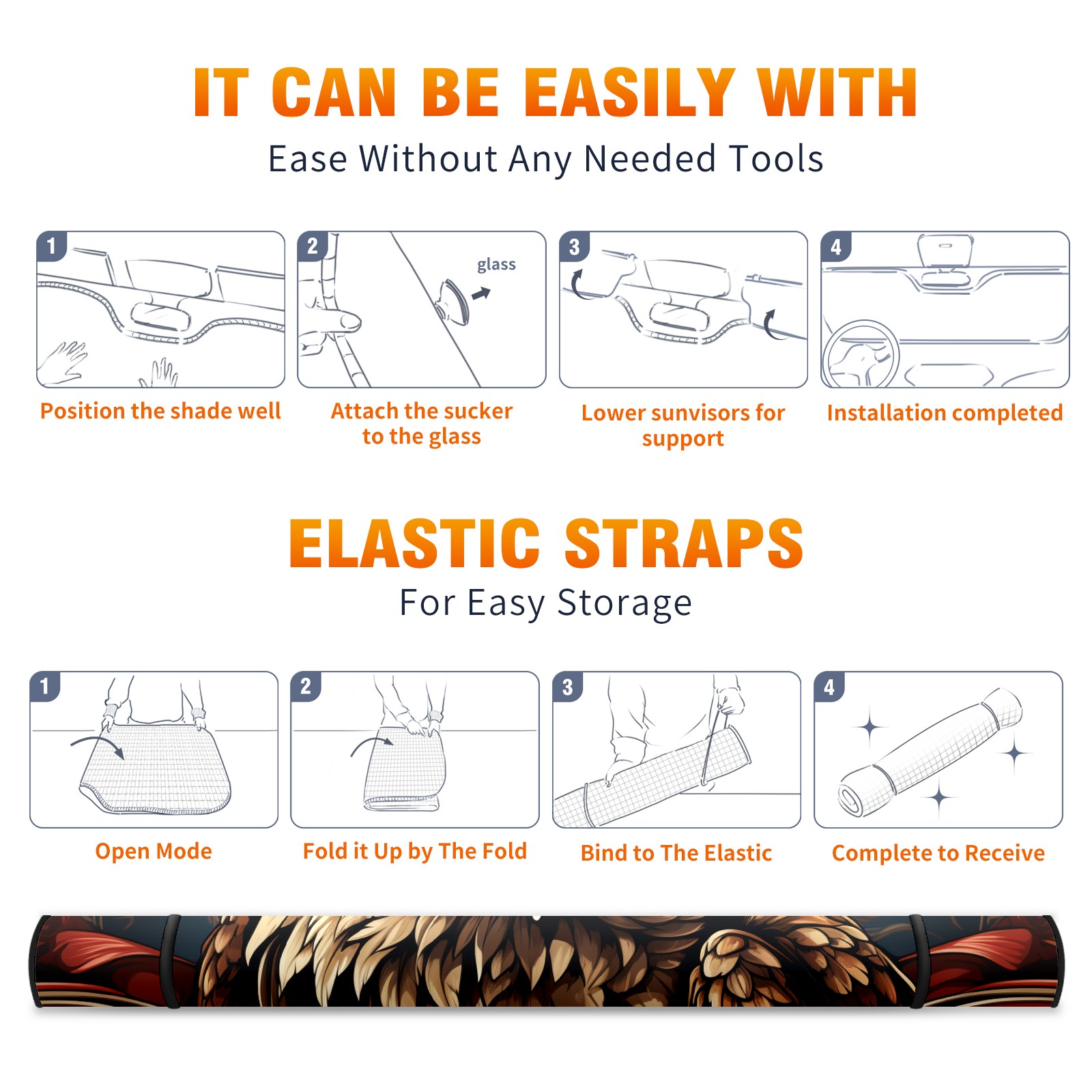 IT CAN BE EASILY WITH

Ease Without Any Needed Tools

1

Position the shade well

2

glass

Attach the sucker to the glass

3

Lower sunvisors for support

4

Installation completed

ELASTIC STRAPS

For Easy Storage

1

Open Mode

2

Fold it Up by The Fold

3

Bind to The Elastic

4

Complete to Receive