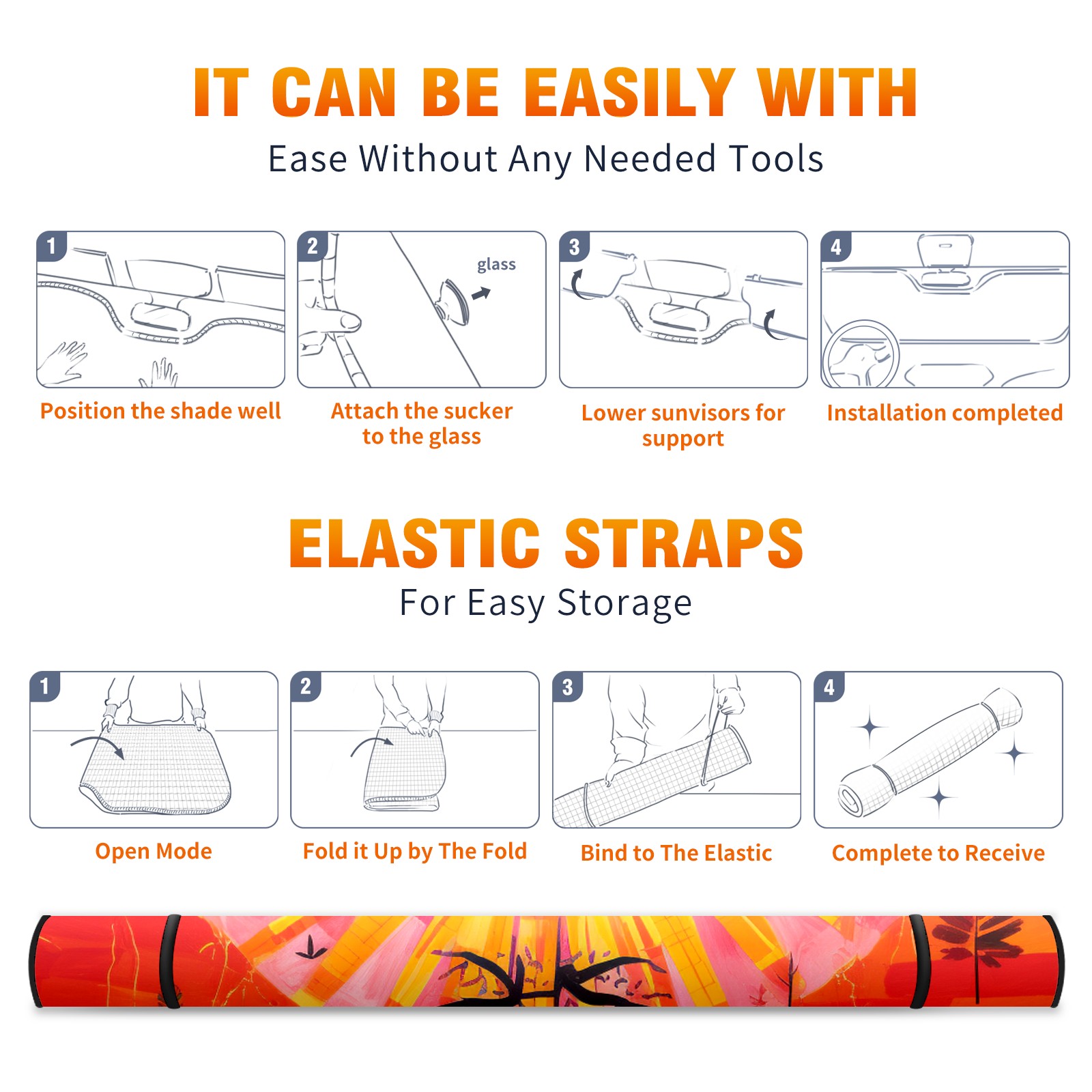 IT CAN BE EASILY WITH
Ease Without Any Needed Tools

1
Position the shade well

2
glass
Attach the sucker to the glass

3
Lower sunvisors for support

4
Installation completed

ELASTIC STRAPS
For Easy Storage

1
Open Mode

2
Fold it Up by The Fold

3
Bind to The Elastic

4
Complete to Receive