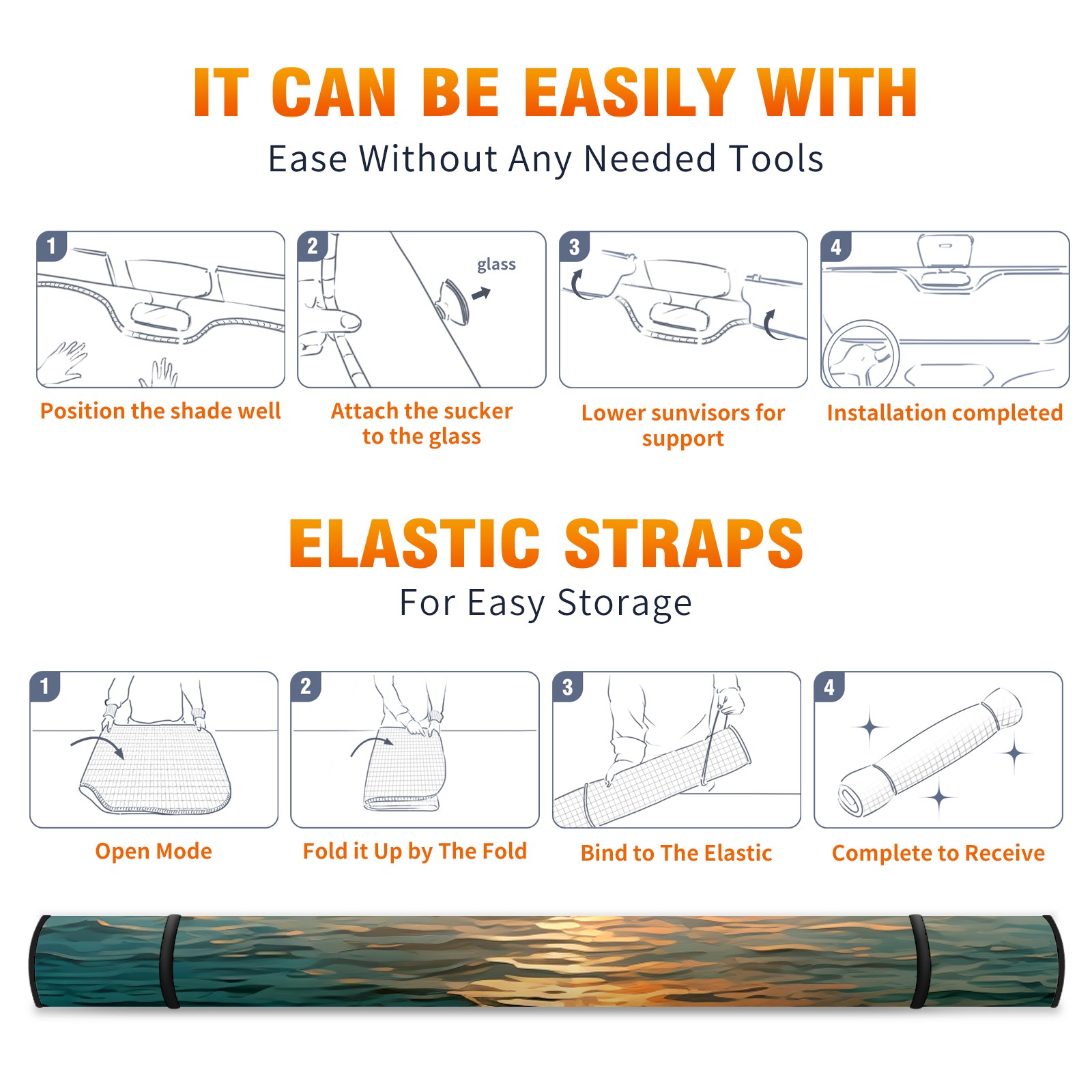 IT CAN BE EASILY WITH

Ease Without Any Needed Tools

1

Position the shade well

2

glass

Attach the sucker to the glass

3

Lower sunvisors for support

4

Installation completed

ELASTIC STRAPS

For Easy Storage

1

Open Mode

2

Fold it Up by The Fold

3

Bind to The Elastic

4

Complete to Receive