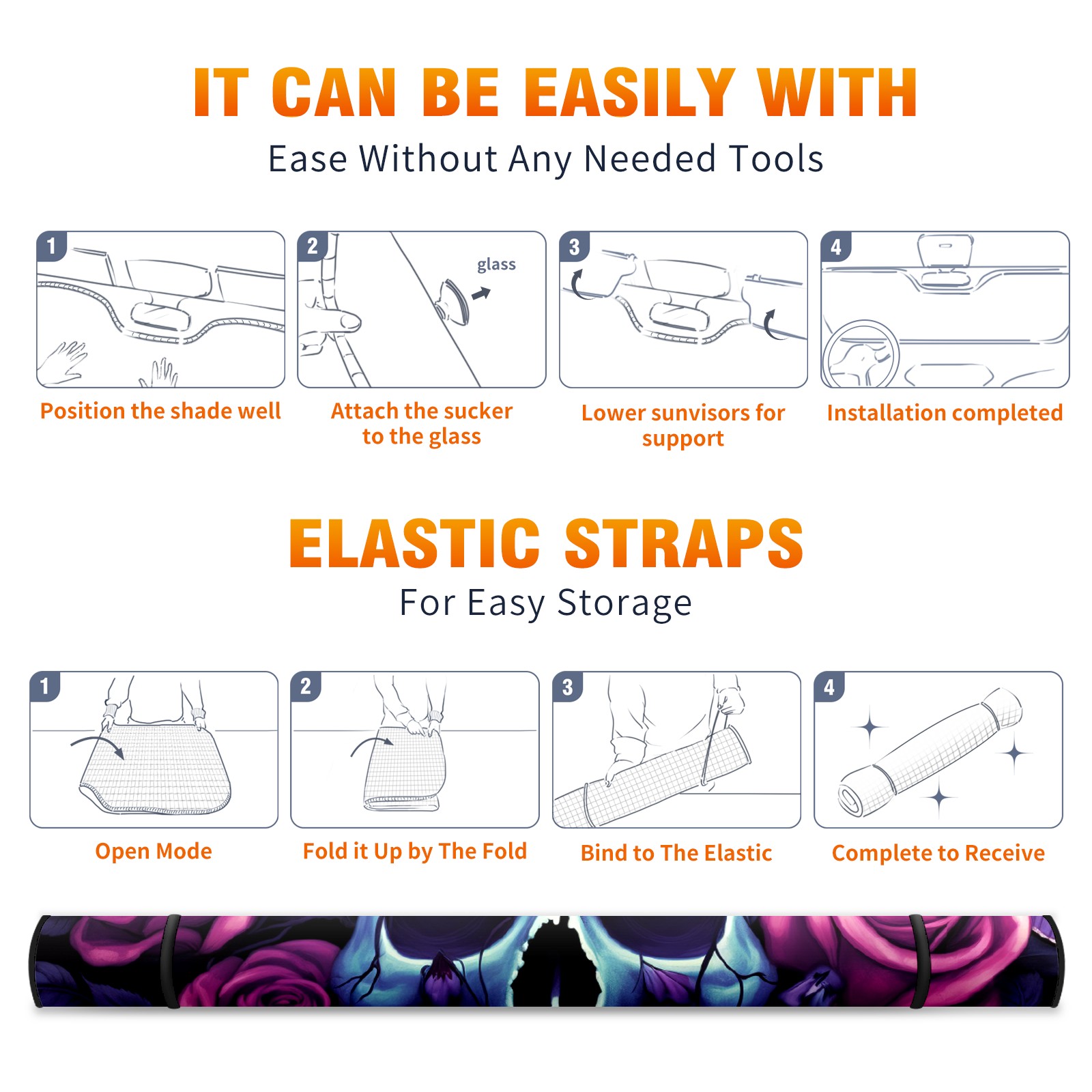 IT CAN BE EASILY WITH

Ease Without Any Needed Tools

1

Position the shade well

2

glass

Attach the sucker to the glass

3

Lower sunvisors for support

4

Installation completed

ELASTIC STRAPS

For Easy Storage

1

Open Mode

2

Fold it Up by The Fold

3

Bind to The Elastic

4

Complete to Receive