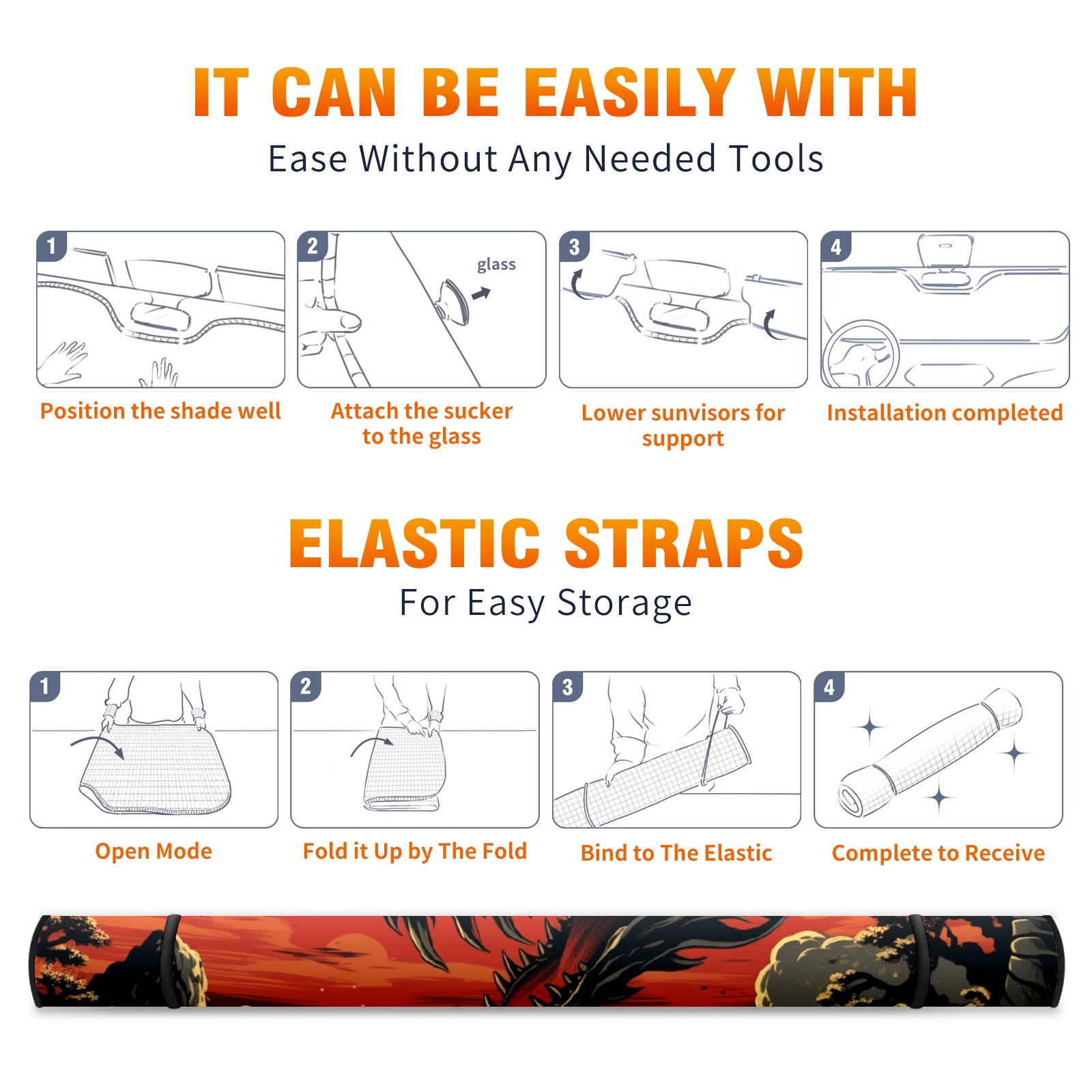 IT CAN BE EASILY WITH

Ease Without Any Needed Tools

1

Position the shade well

2

glass

Attach the sucker to the glass

3

Lower sunvisors for support

4

Installation completed

ELASTIC STRAPS

For Easy Storage

1

Open Mode

2

Fold it Up by The Fold

3

Bind to The Elastic

4

Complete to Receive