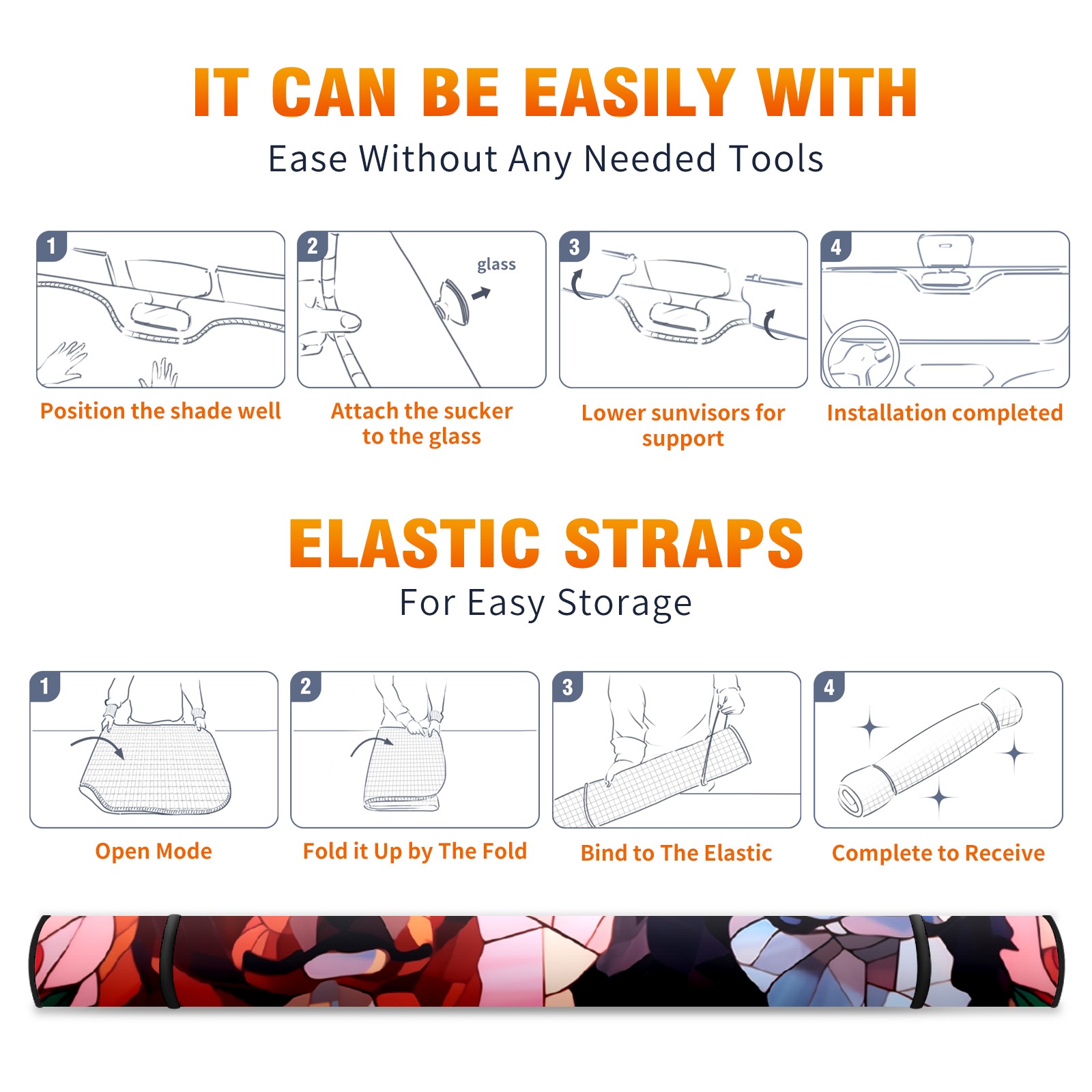 IT CAN BE EASILY WITH
Ease Without Any Needed Tools

1
Position the shade well

2
glass
Attach the sucker to the glass

3
Lower sunvisors for support

4
Installation completed

ELASTIC STRAPS
For Easy Storage

1
Open Mode

2
Fold it Up by The Fold

3
Bind to The Elastic

4
Complete to Receive