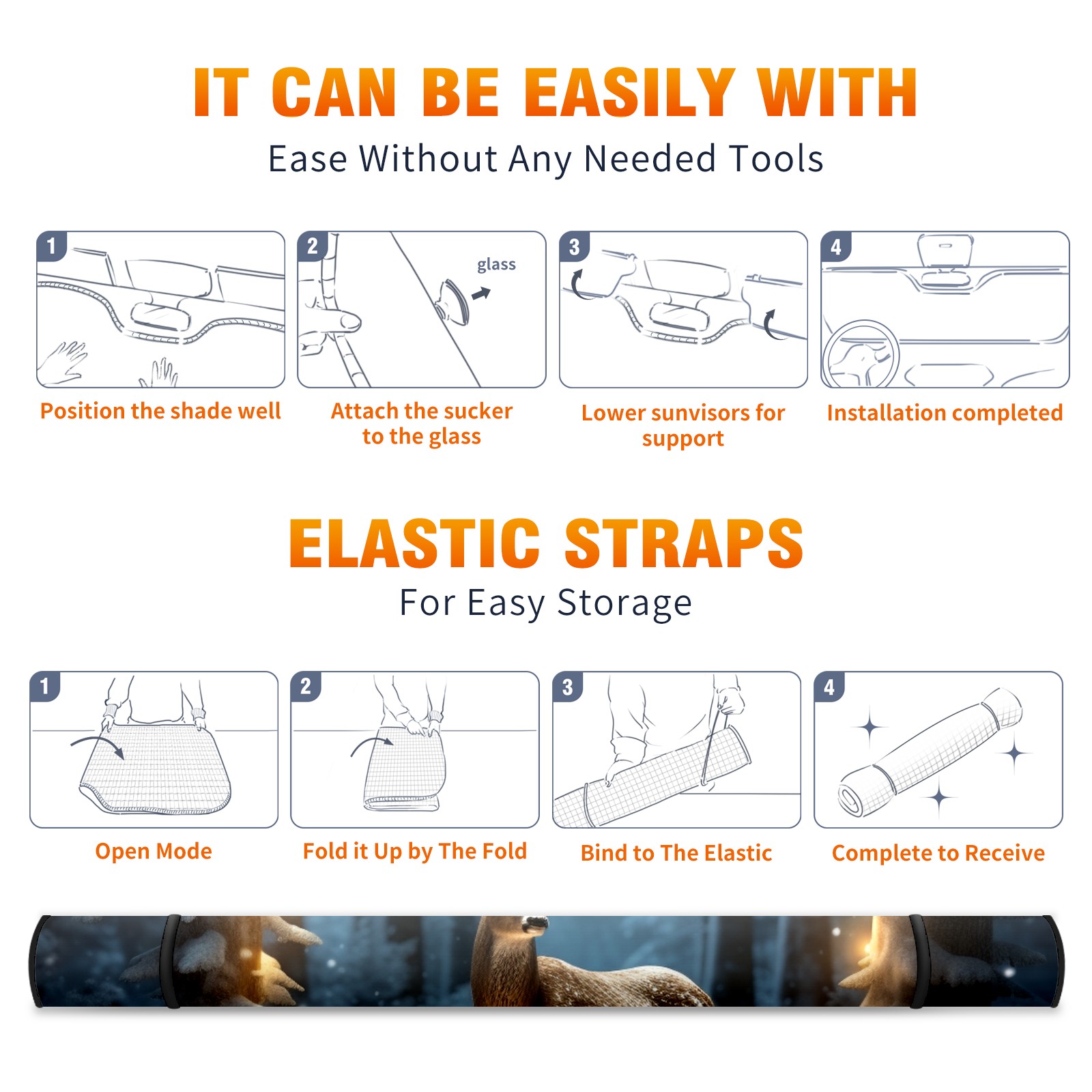 IT CAN BE EASILY WITH
Ease Without Any Needed Tools

1
Position the shade well

2
glass
Attach the sucker to the glass

3
Lower sunvisors for support

4
Installation completed

ELASTIC STRAPS
For Easy Storage

1
Open Mode

2
Fold it Up by The Fold

3
Bind to The Elastic

4
Complete to Receive