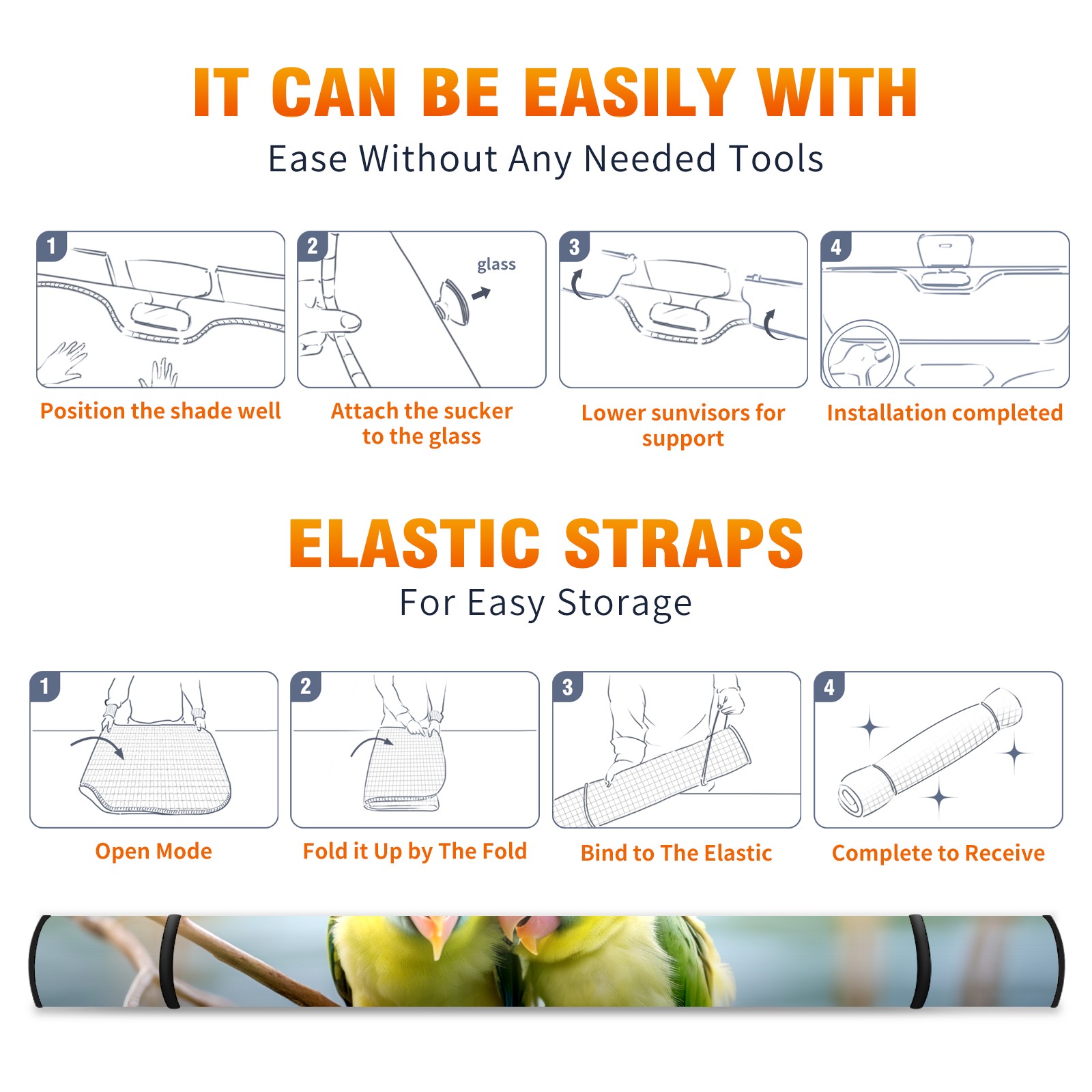 IT CAN BE EASILY WITH
Ease Without Any Needed Tools

1
Position the shade well

2
glass
Attach the sucker to the glass

3
Lower sunvisors for support

4
Installation completed

ELASTIC STRAPS
For Easy Storage

1
Open Mode

2
Fold it Up by The Fold

3
Bind to The Elastic

4
Complete to Receive