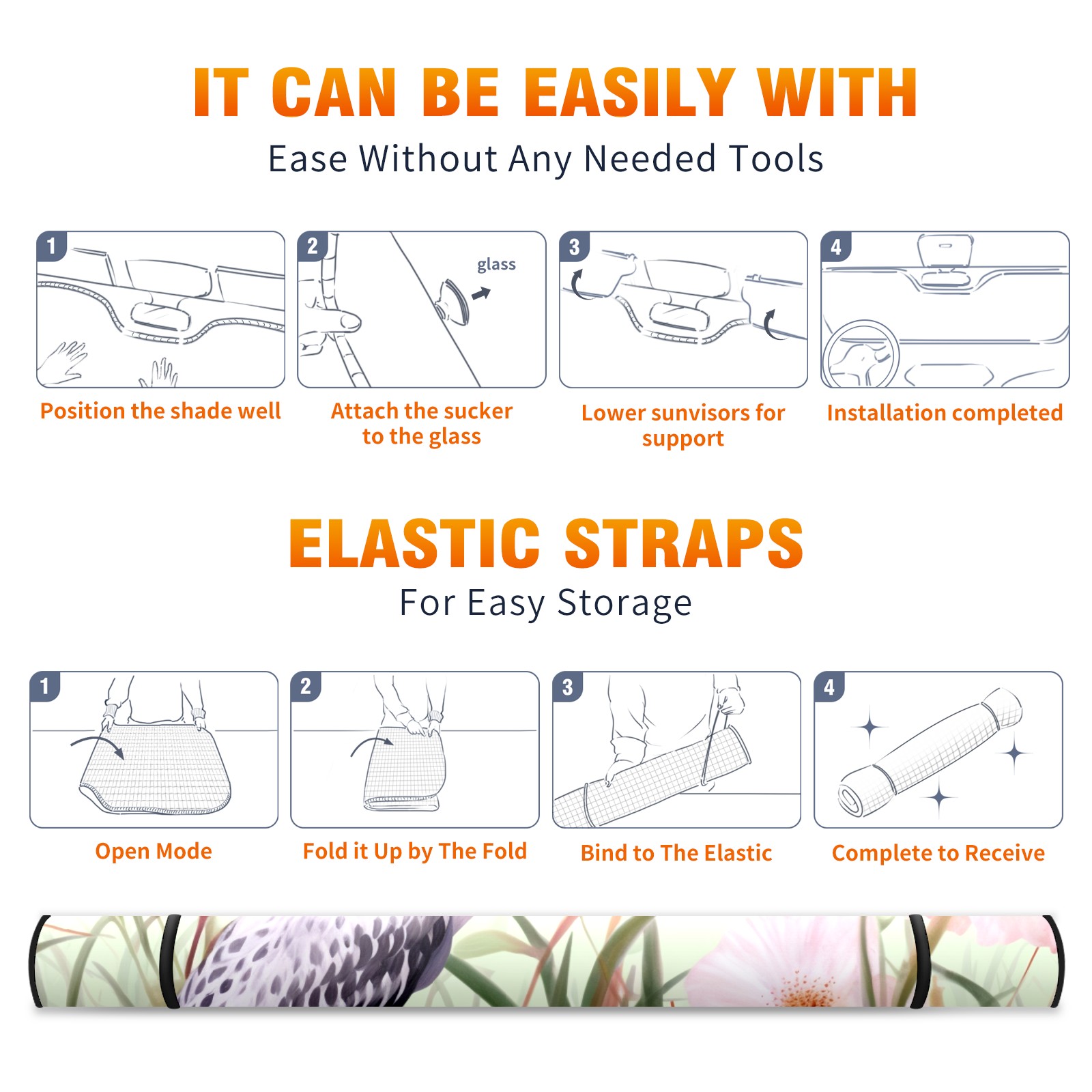 IT CAN BE EASILY WITH

Ease Without Any Needed Tools

1

Position the shade well

2

glass

Attach the sucker to the glass

3

Lower sunvisors for support

4

Installation completed

ELASTIC STRAPS

For Easy Storage

1

Open Mode

2

Fold it Up by The Fold

3

Bind to The Elastic

4

Complete to Receive