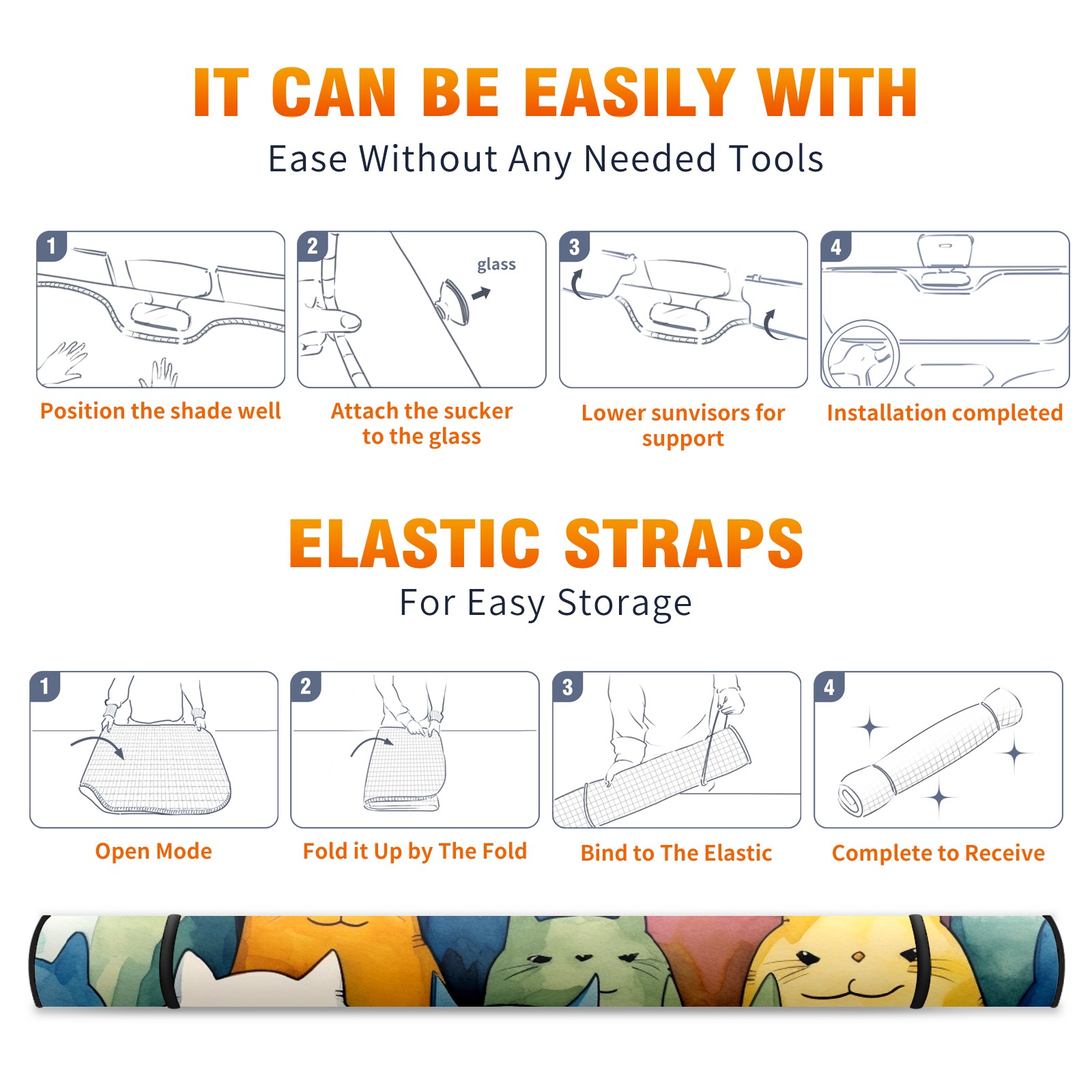 IT CAN BE EASILY WITH
Ease Without Any Needed Tools

1
Position the shade well

2
glass
Attach the sucker to the glass

3
Lower sunvisors for support

4
Installation completed

ELASTIC STRAPS
For Easy Storage

1
Open Mode

2
Fold it Up by The Fold

3
Bind to The Elastic

4
Complete to Receive